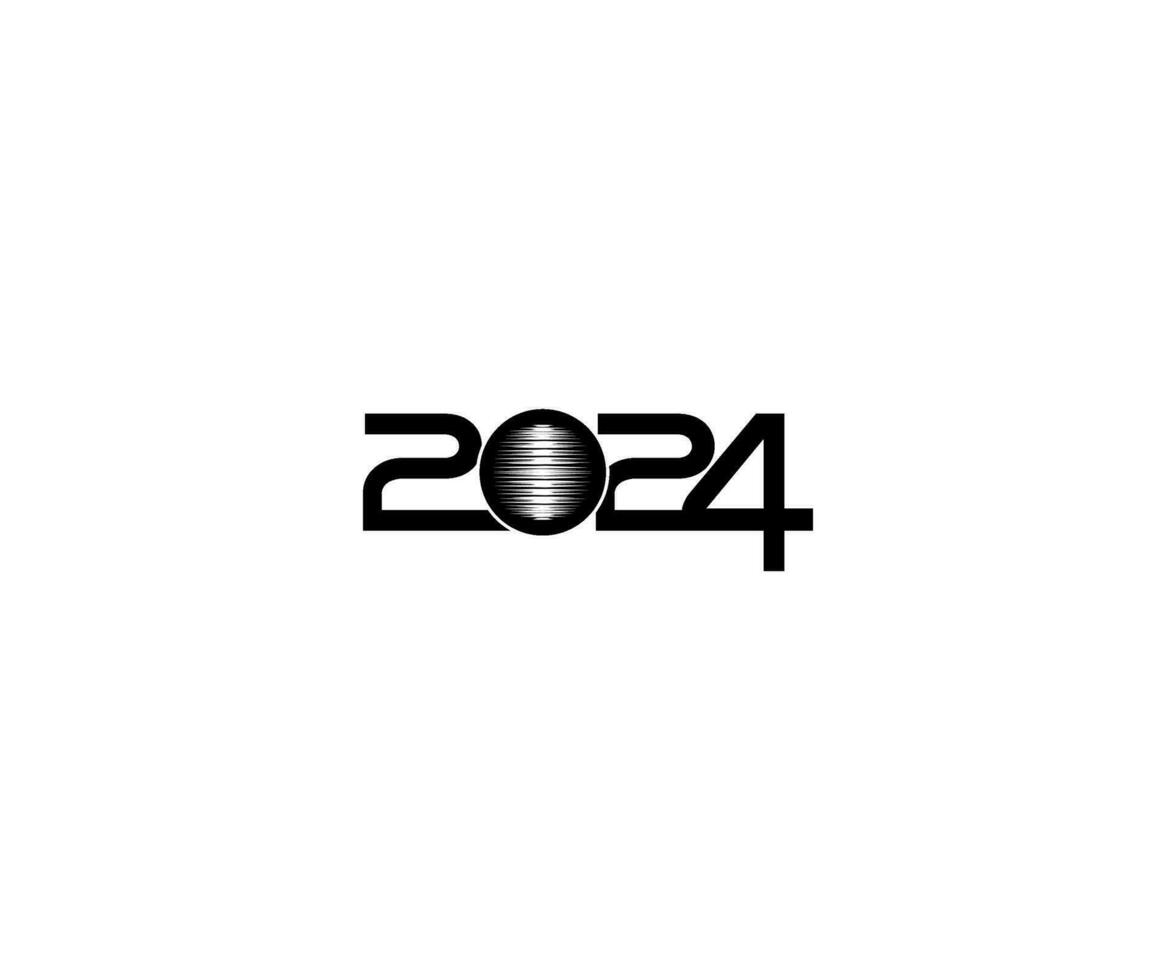 2024