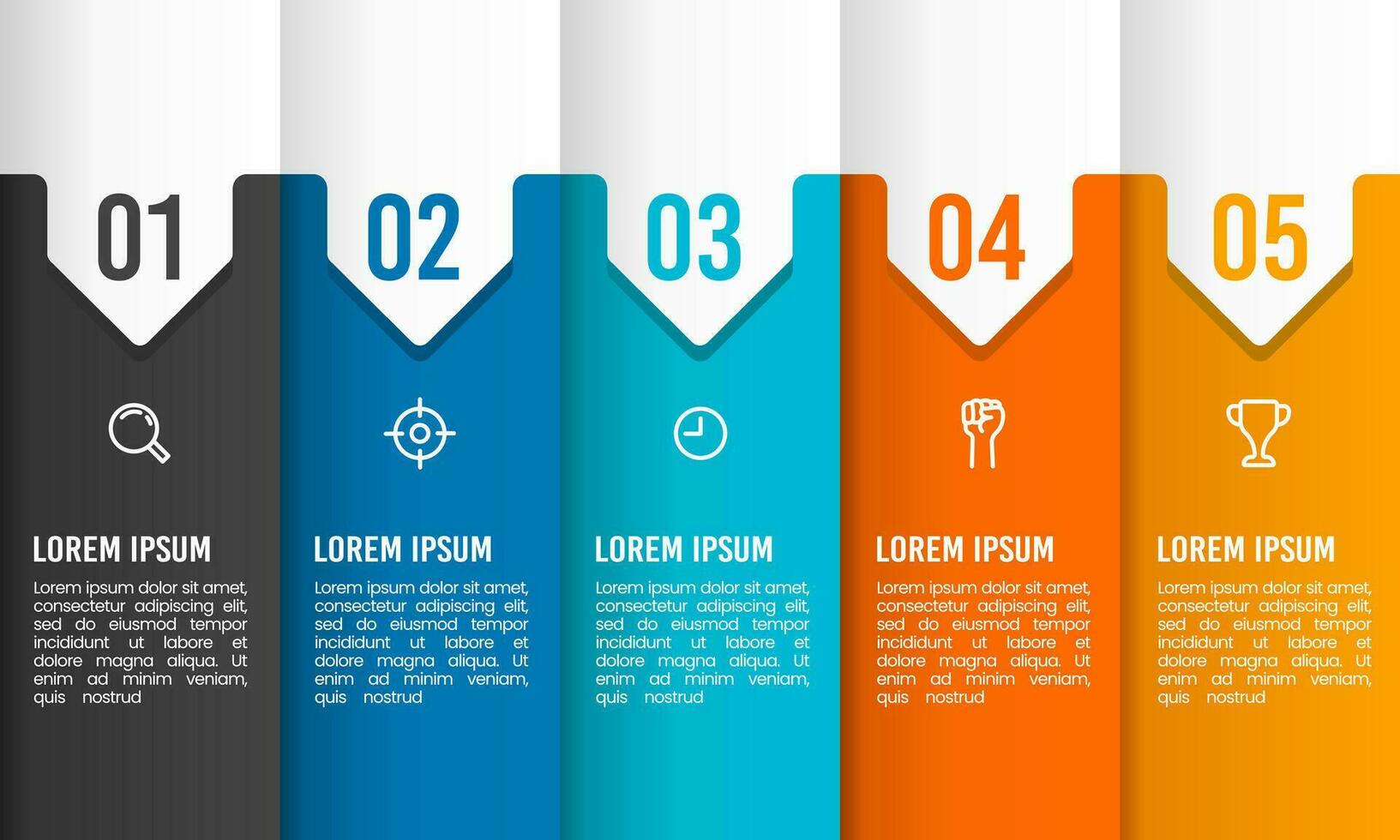 01

LOREM IPSUM

Lorem ipsum dolor sit amet, consectetur adipiscing elit, sed do eiusmod tempor incididunt ut labore et dolore magna aliqua. Ut enim ad minim veniam, quis nostrud

02

LOREM IPSUM

Lorem ipsum dolor sit amet, consectetur adipiscing elit, sed do eiusmod tempor incididunt ut labore et dolore magna aliqua. Ut enim ad minim veniam, quis nostrud

03

LOREM IPSUM

Lorem ipsum dolor sit amet, consectetur adipiscing elit, sed do eiusmod tempor incididunt ut labore et dolore magna aliqua. Ut enim ad minim veniam, quis nostrud

04

LOREM IPSUM

Lorem ipsum dolor sit amet, consectetur adipiscing elit, sed do eiusmod tempor incididunt ut labore et dolore magna aliqua. Ut enim ad minim veniam, quis nostrud

05

LOREM IPSUM

Lorem ipsum dolor sit amet, consectetur adipiscing elit, sed do eiusmod tempor incididunt ut labore et dolore magna aliqua. Ut enim ad minim veniam, quis nostrud