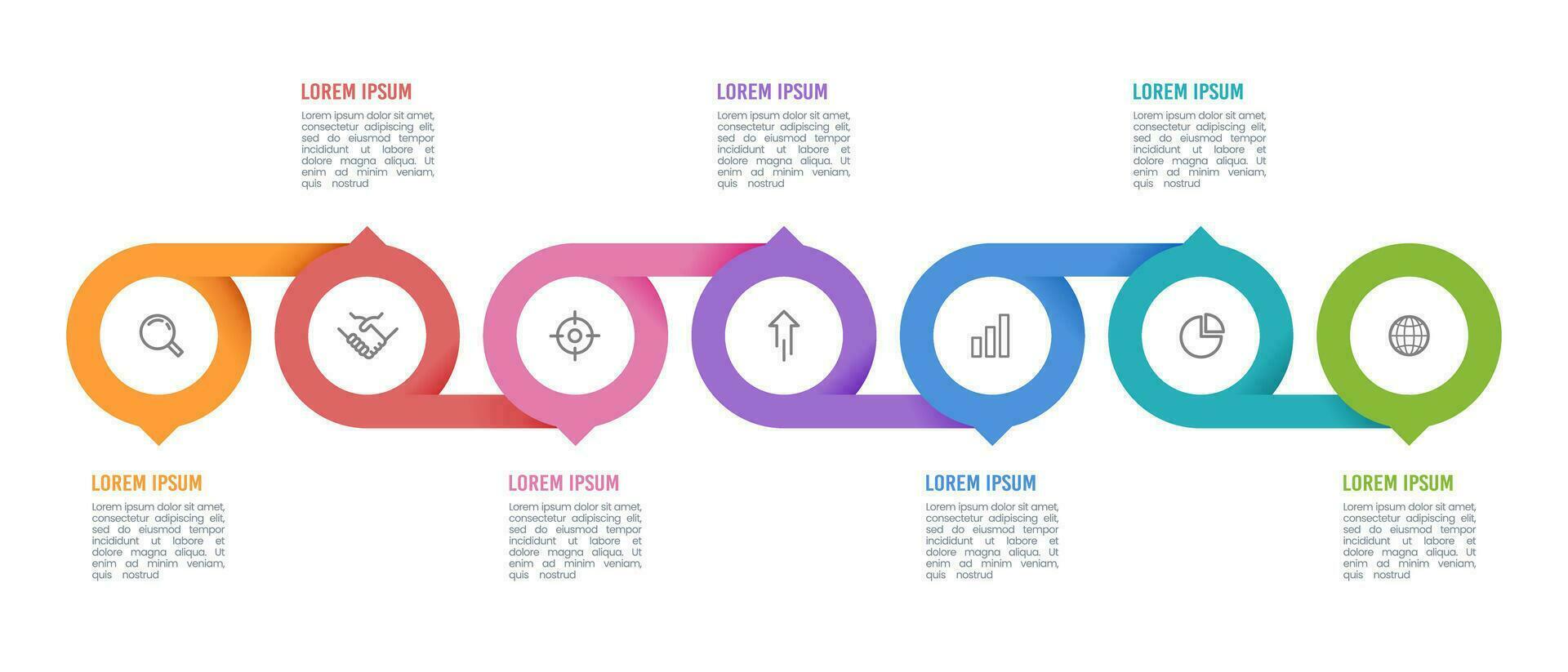 LOREM IPSUM
Lorem ipsum dolor sit amet, consectetur adipiscing elit, sed do eiusmod tempor incididunt ut labore et dolore magna aliqua. Ut enim ad minim veniam, quis nostrud

LOREM IPSUM
Lorem ipsum dolor sit amet, consectetur adipiscing elit, sed do eiusmod tempor incididunt ut labore et dolore magna aliqua. Ut enim ad minim veniam, quis nostrud

LOREM IPSUM
Lorem ipsum dolor sit amet, consectetur adipiscing elit, sed do eiusmod tempor incididunt ut labore et dolore magna aliqua. Ut enim ad minim veniam, quis nostrud

LOREM IPSUM
Lorem ipsum dolor sit amet, consectetur adipiscing elit, sed do eiusmod tempor incididunt ut labore et dolore magna aliqua. Ut enim ad minim veniam, quis nostrud

LOREM IPSUM
Lorem ipsum dolor sit amet, consectetur adipiscing elit, sed do eiusmod tempor incididunt ut labore et dolore magna aliqua. Ut enim ad minim veniam, quis nostrud

LOREM IPSUM
Lorem ipsum dolor sit amet, consectetur adipiscing elit, sed do eiusmod tempor incididunt ut labore et dolore magna aliqua. Ut enim ad minim veniam, quis nostrud

LOREM IPSUM
Lorem ipsum dolor sit amet, consectetur adipiscing elit, sed do eiusmod tempor incididunt ut labore et dolore magna aliqua. Ut enim ad minim veniam, quis nostrud