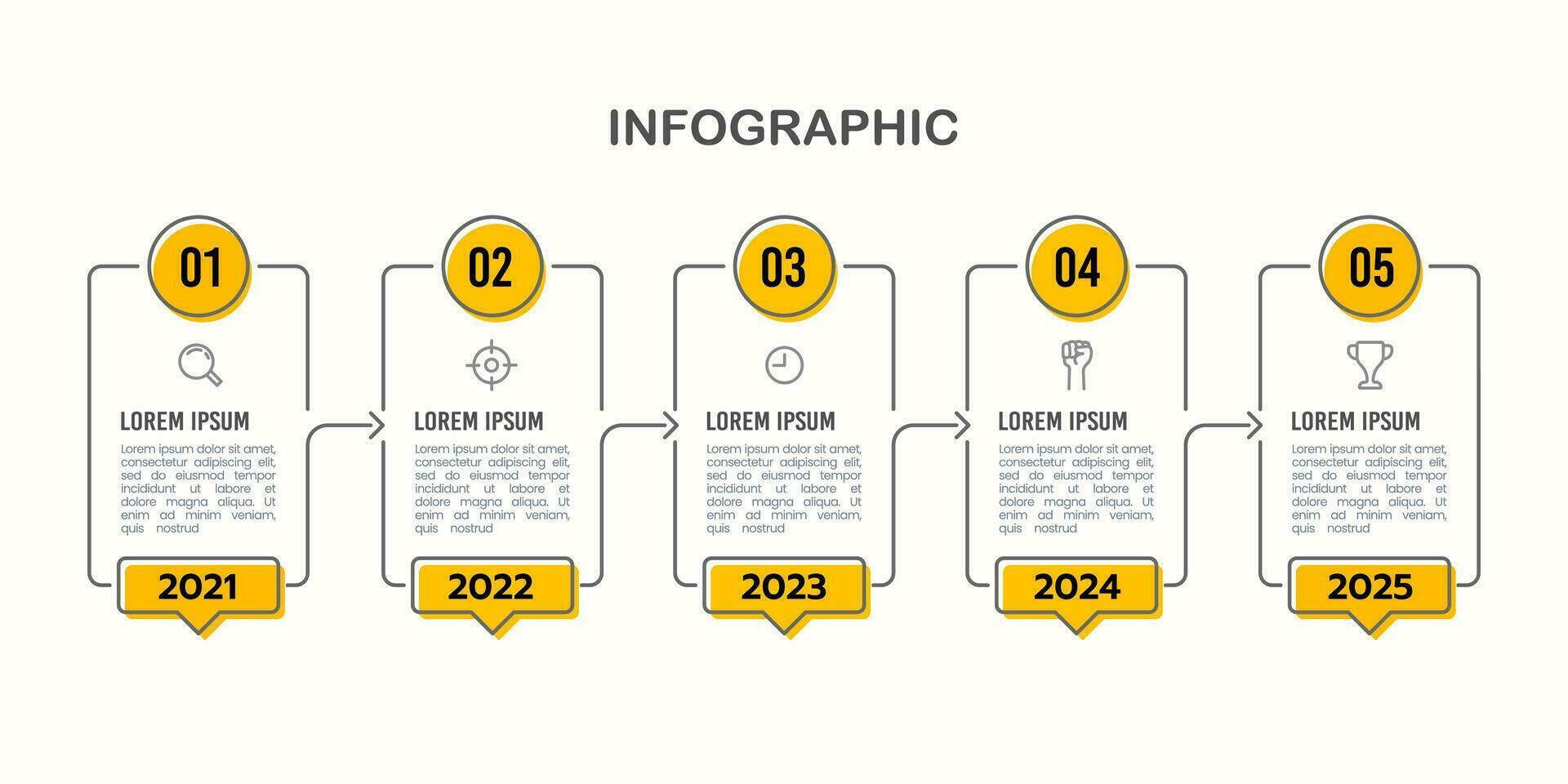 INFOGRAPHIC

01

LOREM IPSUM

Lorem ipsum dolor sit amet, consectetur adipiscing elit, sed do eiusmod tempor incididunt ut labore et dolore magna aliqua. Ut enim ad minim veniam, quis nostrud

2021

02

LOREM IPSUM

Lorem ipsum dolor sit amet, consectetur adipiscing elit, sed do eiusmod tempor incididunt ut labore et dolore magna aliqua. Ut enim ad minim veniam, quis nostrud

2022

03

LOREM IPSUM

Lorem ipsum dolor sit amet, consectetur adipiscing elit, sed do eiusmod tempor incididunt ut labore et dolore magna aliqua. Ut enim ad minim veniam, quis nostrud

2023

04

LOREM IPSUM

Lorem ipsum dolor sit amet, consectetur adipiscing elit, sed do eiusmod tempor incididunt ut labore et dolore magna aliqua. Ut enim ad minim veniam, quis nostrud

2024

05

LOREM IPSUM

Lorem ipsum dolor sit amet, consectetur adipiscing elit, sed do eiusmod tempor incididunt ut labore et dolore magna aliqua. Ut enim ad minim veniam, quis nostrud

2025