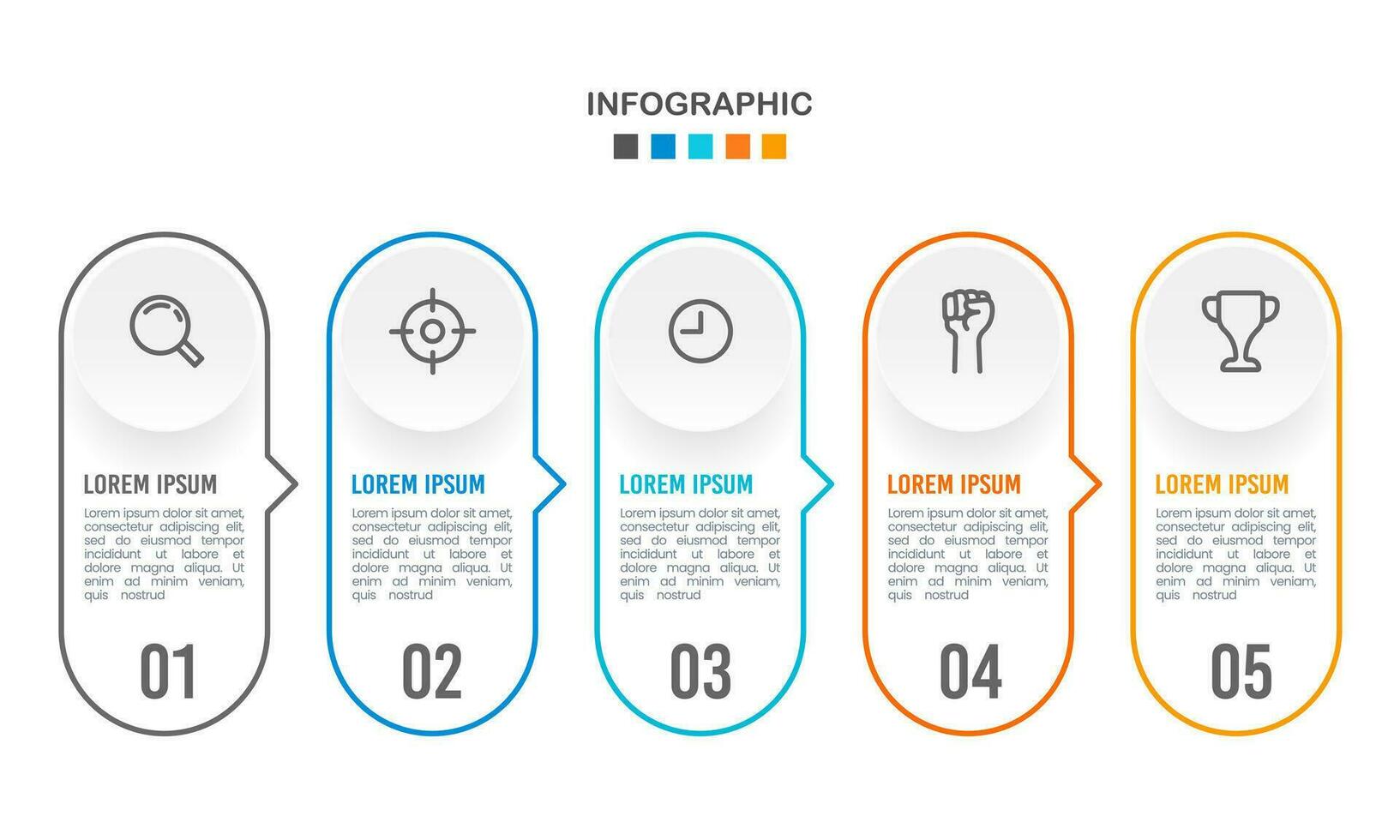 INFOGRAPHIC

LOREM IPSUM

Lorem ipsum dolor sit amet, consectetur adipiscing elit, sed do eiusmod tempor incididunt ut labore et dolore magna aliqua. Ut enim ad minim veniam, quis nostrud

01

LOREM IPSUM

Lorem ipsum dolor sit amet, consectetur adipiscing elit, sed do eiusmod tempor incididunt ut labore et dolore magna aliqua. Ut enim ad minim veniam, quis nostrud

02

LOREM IPSUM

Lorem ipsum dolor sit amet, consectetur adipiscing elit, sed do eiusmod tempor incididunt ut labore et dolore magna aliqua. Ut enim ad minim veniam, quis nostrud

03

LOREM IPSUM

Lorem ipsum dolor sit amet, consectetur adipiscing elit, sed do eiusmod tempor incididunt ut labore et dolore magna aliqua. Ut enim ad minim veniam, quis nostrud

04

LOREM IPSUM

Lorem ipsum dolor sit amet, consectetur adipiscing elit, sed do eiusmod tempor incididunt ut labore et dolore magna aliqua. Ut enim ad minim veniam, quis nostrud

05