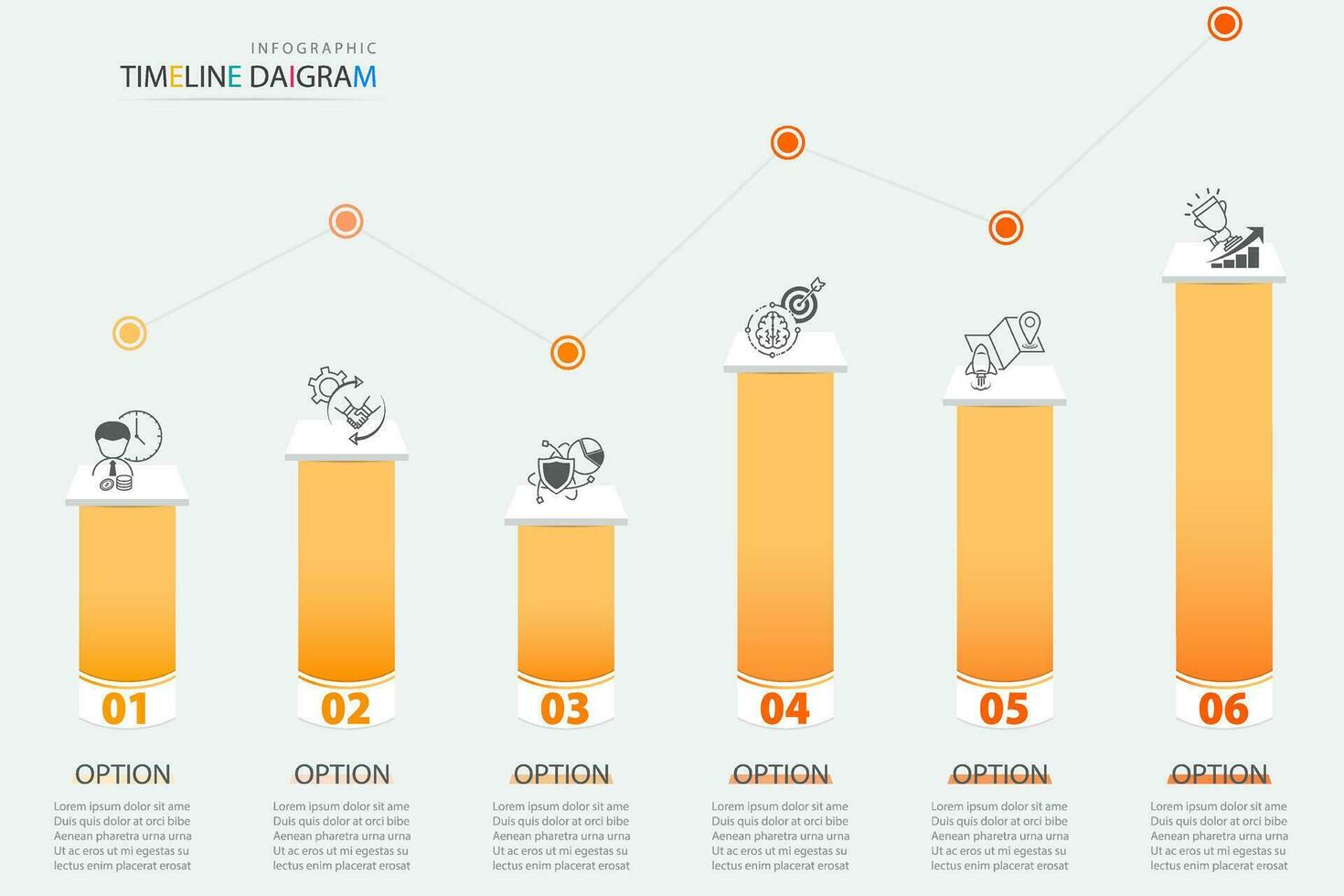 INFOGRAPHIC
TIMELINE DAIGRAM

01

OPTION

Lorem ipsum dolor sit ame Duis quis dolor at orci bibe Aenean pharetra urna urna Ut ac eros ut mi egestas su lectus enim placerat erosat

02

OPTION

Lorem ipsum dolor sit ame Duis quis dolor at orci bibe Aenean pharetra urna urna Ut ac eros ut mi egestas su lectus enim placerat erosat

03

OPTION

Lorem ipsum dolor sit ame Duis quis dolor at orci bibe Aenean pharetra urna urna Ut ac eros ut mi egestas su lectus enim placerat erosat

04

OPTION

Lorem ipsum dolor sit ame Duis quis dolor at orci bibe Aenean pharetra urna urna Ut ac eros ut mi egestas su lectus enim placerat erosat

05

OPTION

Lorem ipsum dolor sit ame Duis quis dolor at orci bibe Aenean pharetra urna urna Ut ac eros ut mi egestas su lectus enim placerat erosat

06

OPTION

Lorem ipsum dolor sit ame Duis quis dolor at orci bibe Aenean pharetra urna urna Ut ac eros ut mi egestas su lectus enim placerat erosat