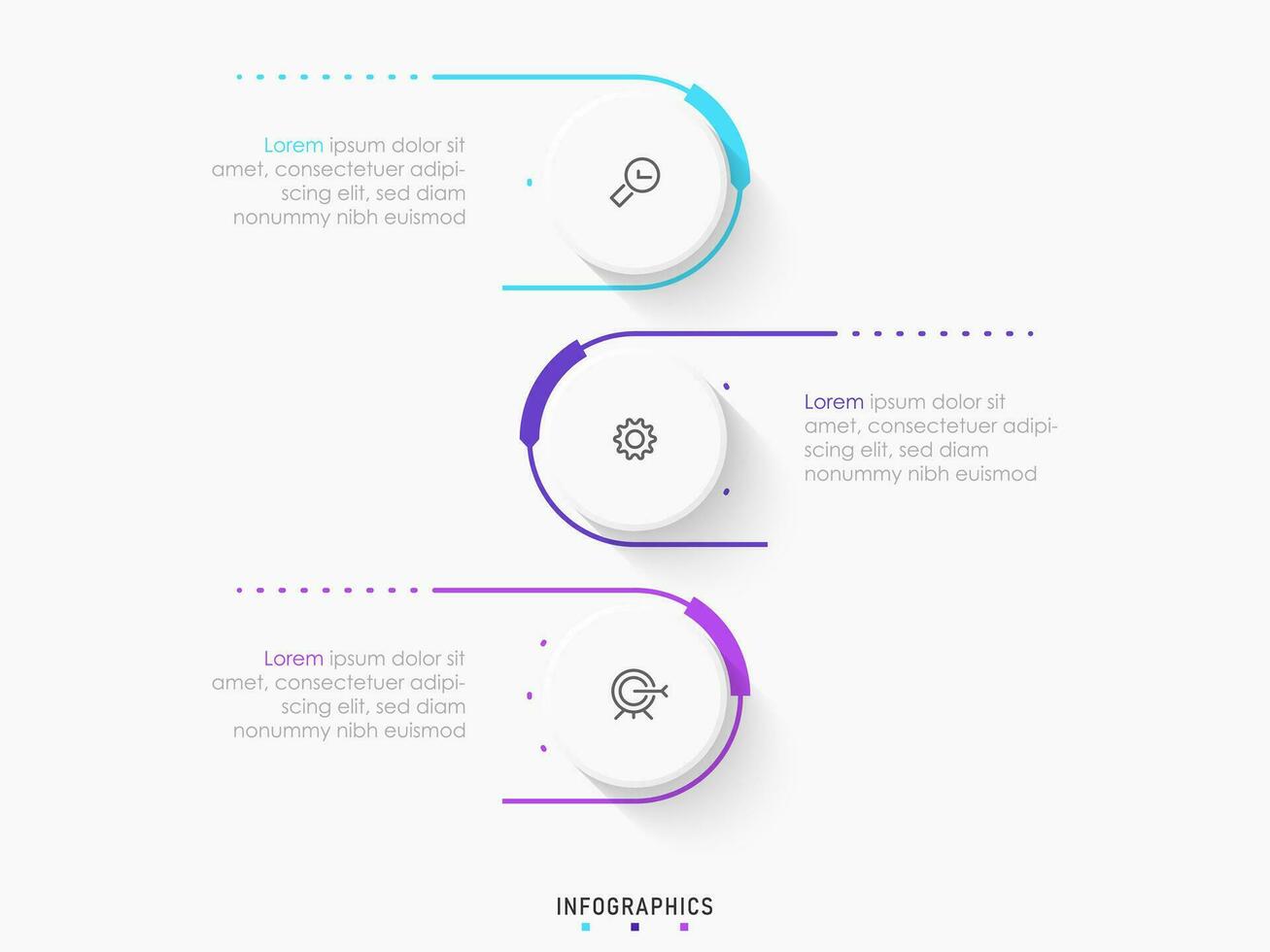 Lorem ipsum dolor sit amet, consectetuer adipiscing elit, sed diam nonummy nibh euismod

Lorem ipsum dolor sit amet, consectetuer adipiscing elit, sed diam nonummy nibh euismod

Lorem ipsum dolor sit amet, consectetuer adipiscing elit, sed diam nonummy nibh euismod

INFOGRAPHICS