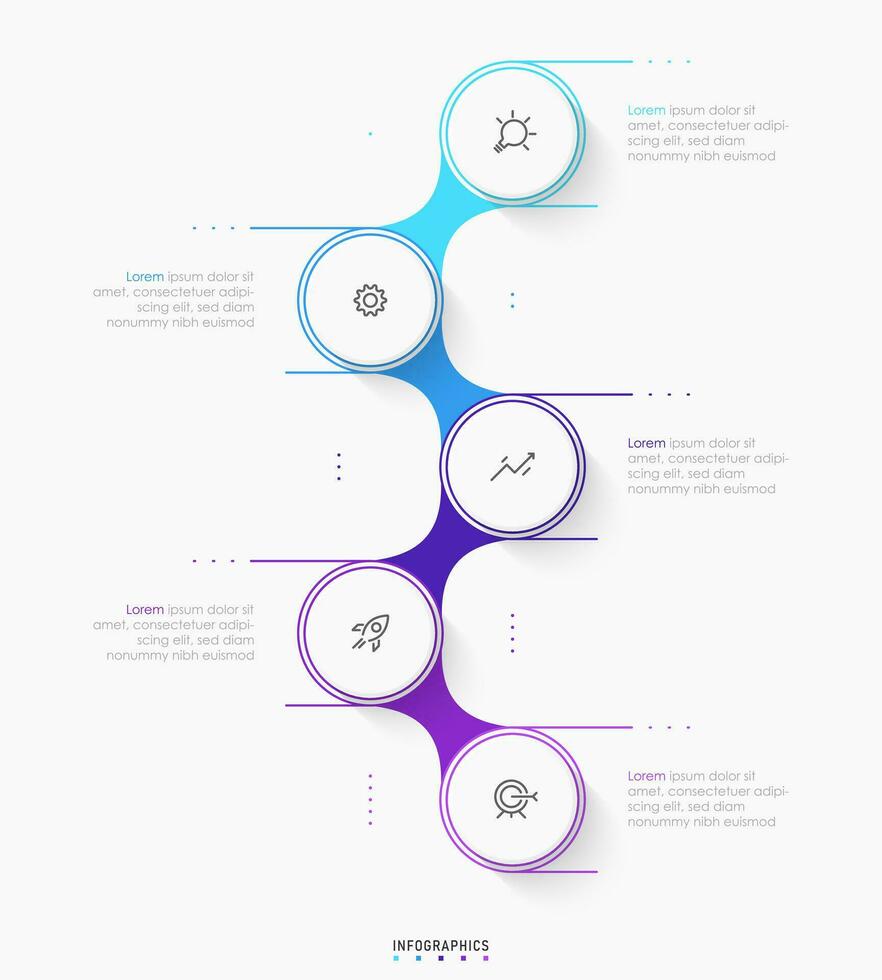 Lorem ipsum dolor sit amet, consectetuer adipiscing elit, sed diam nonummy nibh euismod

Lorem ipsum dolor sit amet, consectetuer adipiscing elit, sed diam nonummy nibh euismod

Lorem ipsum dolor sit amet, consectetuer adipiscing elit, sed diam nonummy nibh euismod

Lorem ipsum dolor sit amet, consectetuer adipiscing elit, sed diam nonummy nibh euismod

Lorem ipsum dolor sit amet, consectetuer adipiscing elit, sed diam nonummy nibh euismod

INFOGRAPHICS