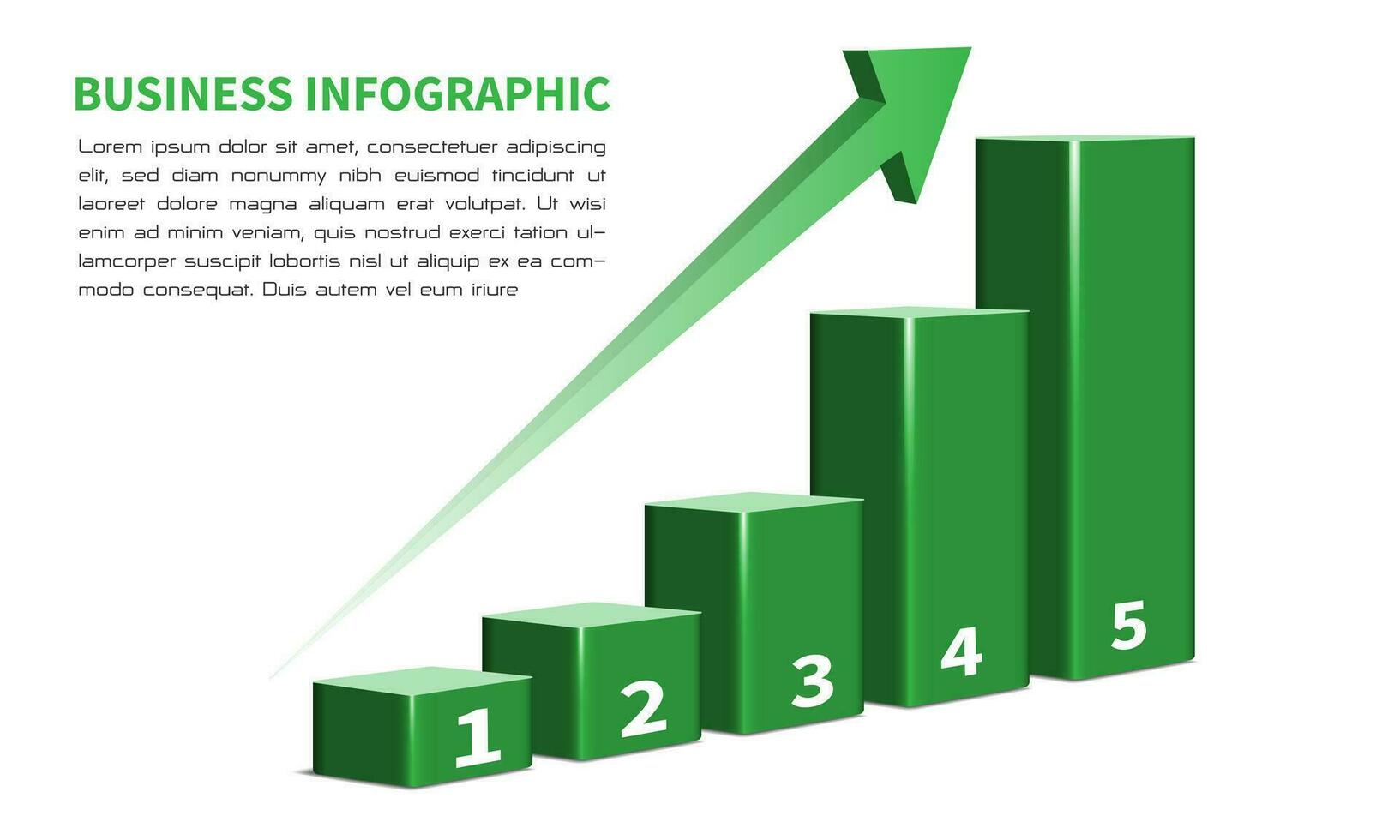 BUSINESS INFOGRAPHIC

Lorem ipsum dolor sit amet, consectetuer adipiscing elit, sed diam nonummy nibh euismod tincidunt ut laoreet dolore magna aliquam erat volutpat. Ut wisi enim ad minim veniam, quis nostrud exerci tation ullamcorper suscipit lobortis nisl ut aliquip ex ea commodo consequat. Duis autem vel eum iriure

1
2
3
4
5