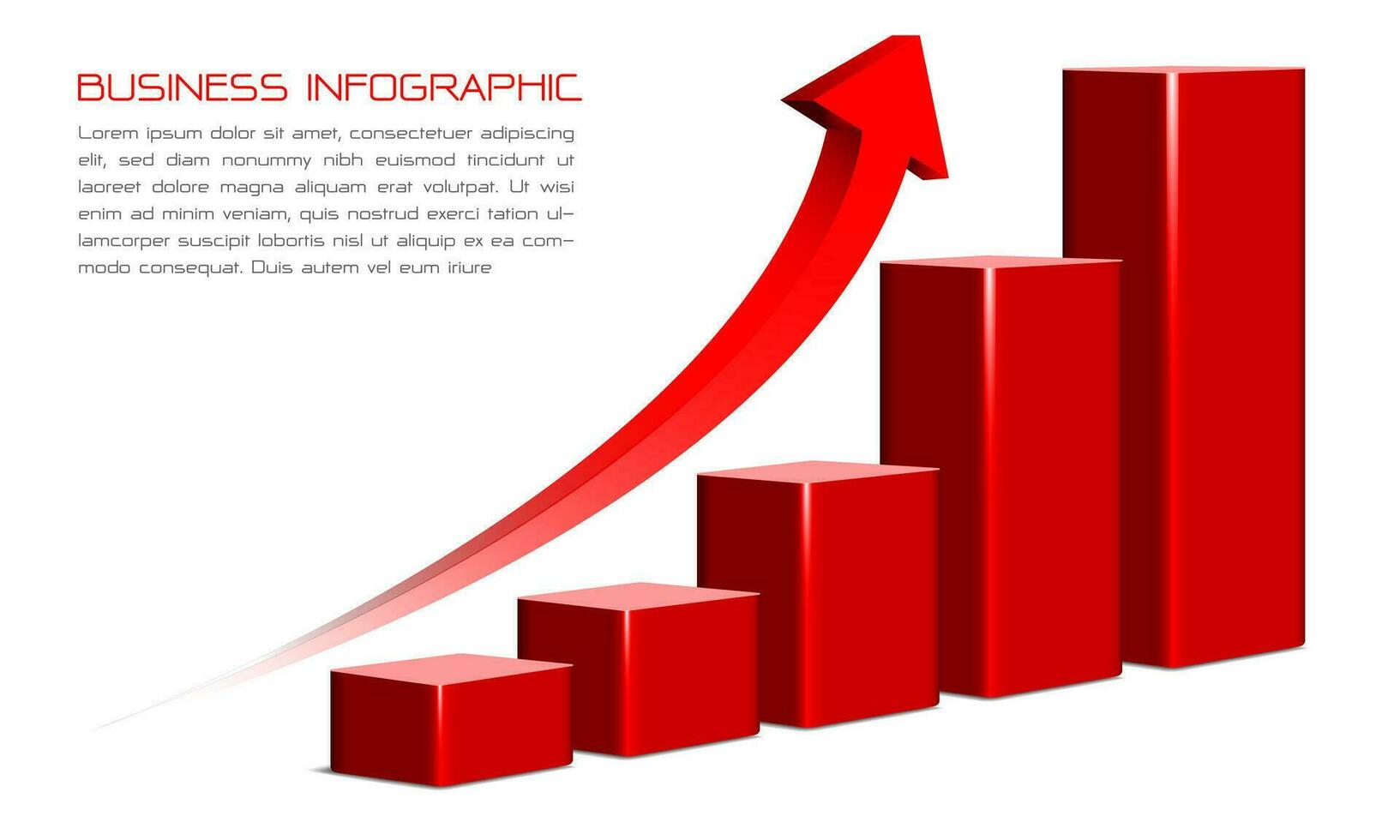 BUSINESS INFOGRAPHIC

Lorem ipsum dolor sit amet, consectetuer adipiscing elit, sed diam nonummy nibh euismod tincidunt ut laoreet dolore magna aliquam erat volutpat. Ut wisi enim ad minim veniam, quis nostrud exerci tation ullamcorper suscipit lobortis nisl ut aliquip ex ea commodo consequat. Duis autem vel eum iriure