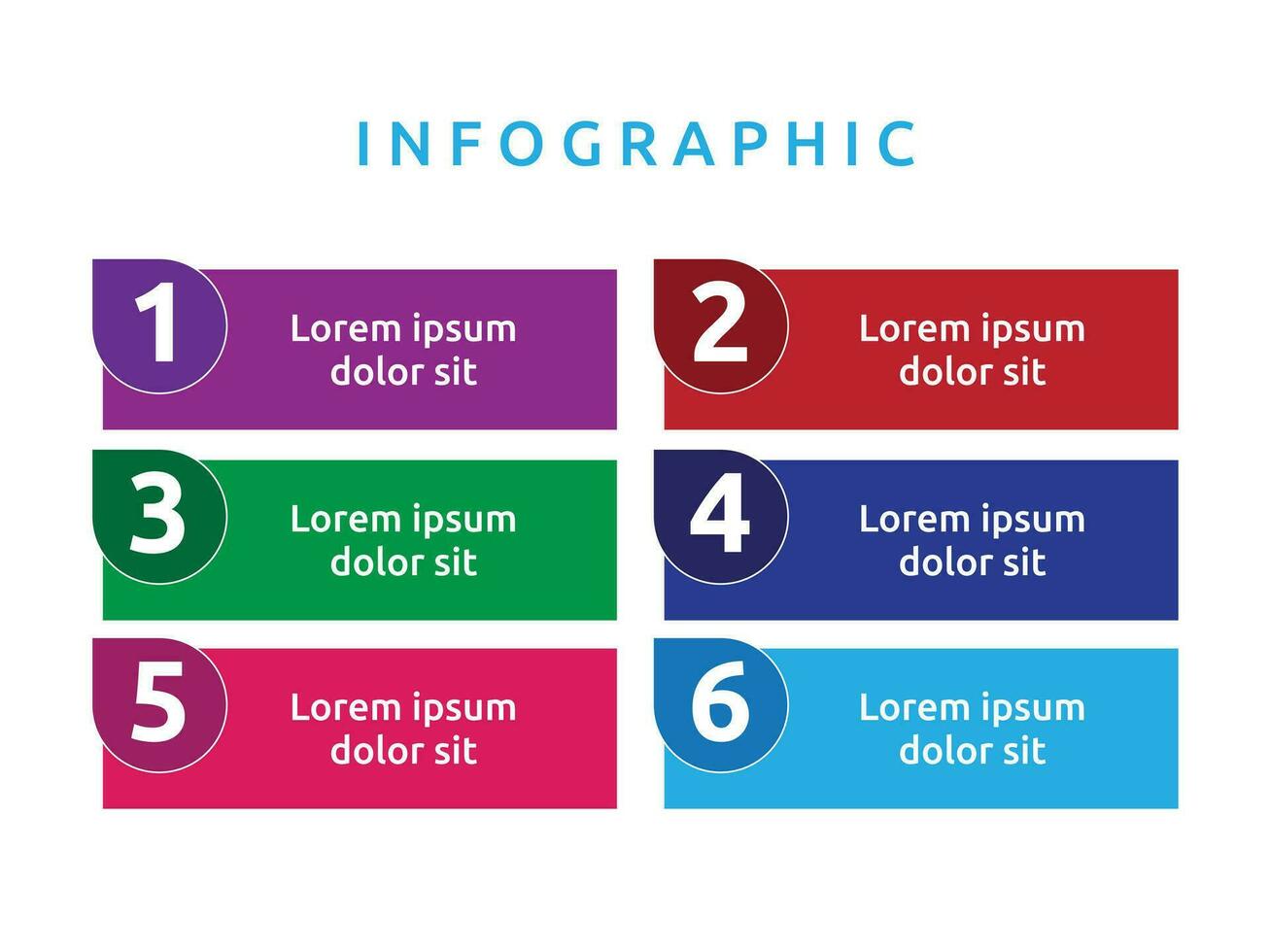 INFOGRAPHIC

1 Lorem ipsum dolor sit

2 Lorem ipsum dolor sit

3 Lorem ipsum dolor sit

4 Lorem ipsum dolor sit

5 Lorem ipsum dolor sit

6 Lorem ipsum dolor sit