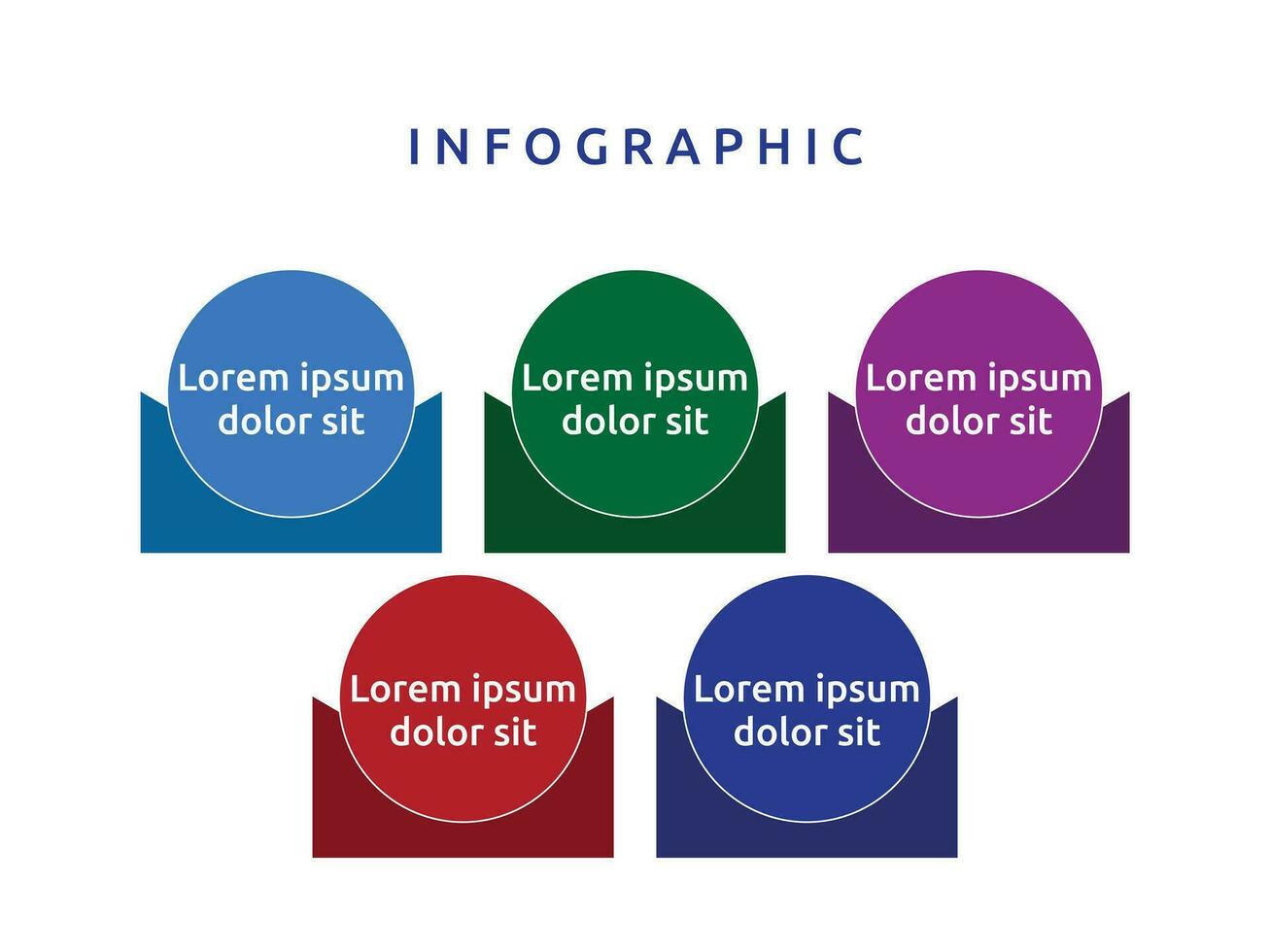 INFOGRAPHIC

Lorem ipsum dolor sit

Lorem ipsum dolor sit

Lorem ipsum dolor sit

Lorem ipsum dolor sit

Lorem ipsum dolor sit