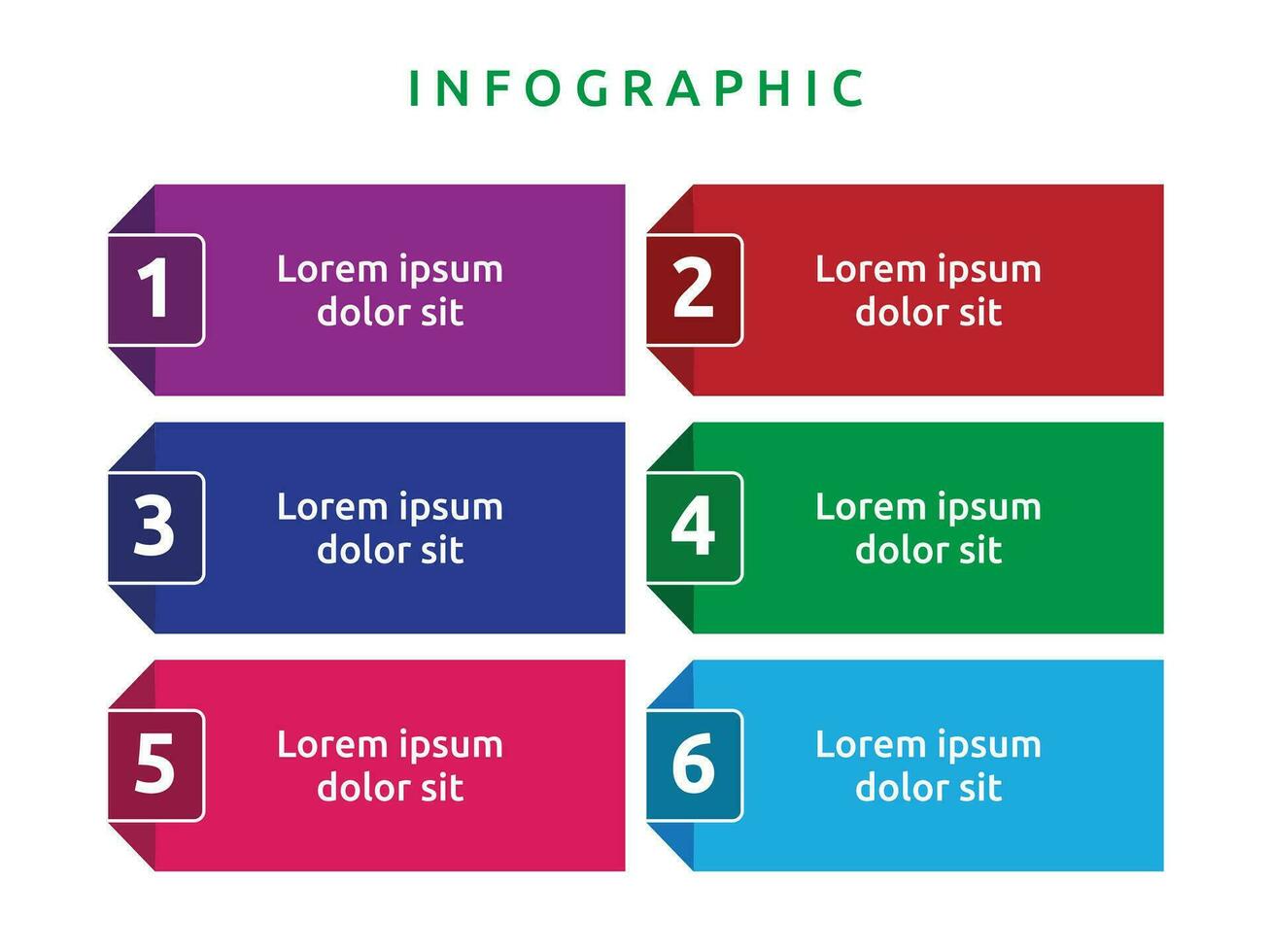 INFOGRAPHIC

1
Lorem ipsum dolor sit

2
Lorem ipsum dolor sit

3
Lorem ipsum dolor sit

4
Lorem ipsum dolor sit

5
Lorem ipsum dolor sit

6
Lorem ipsum dolor sit