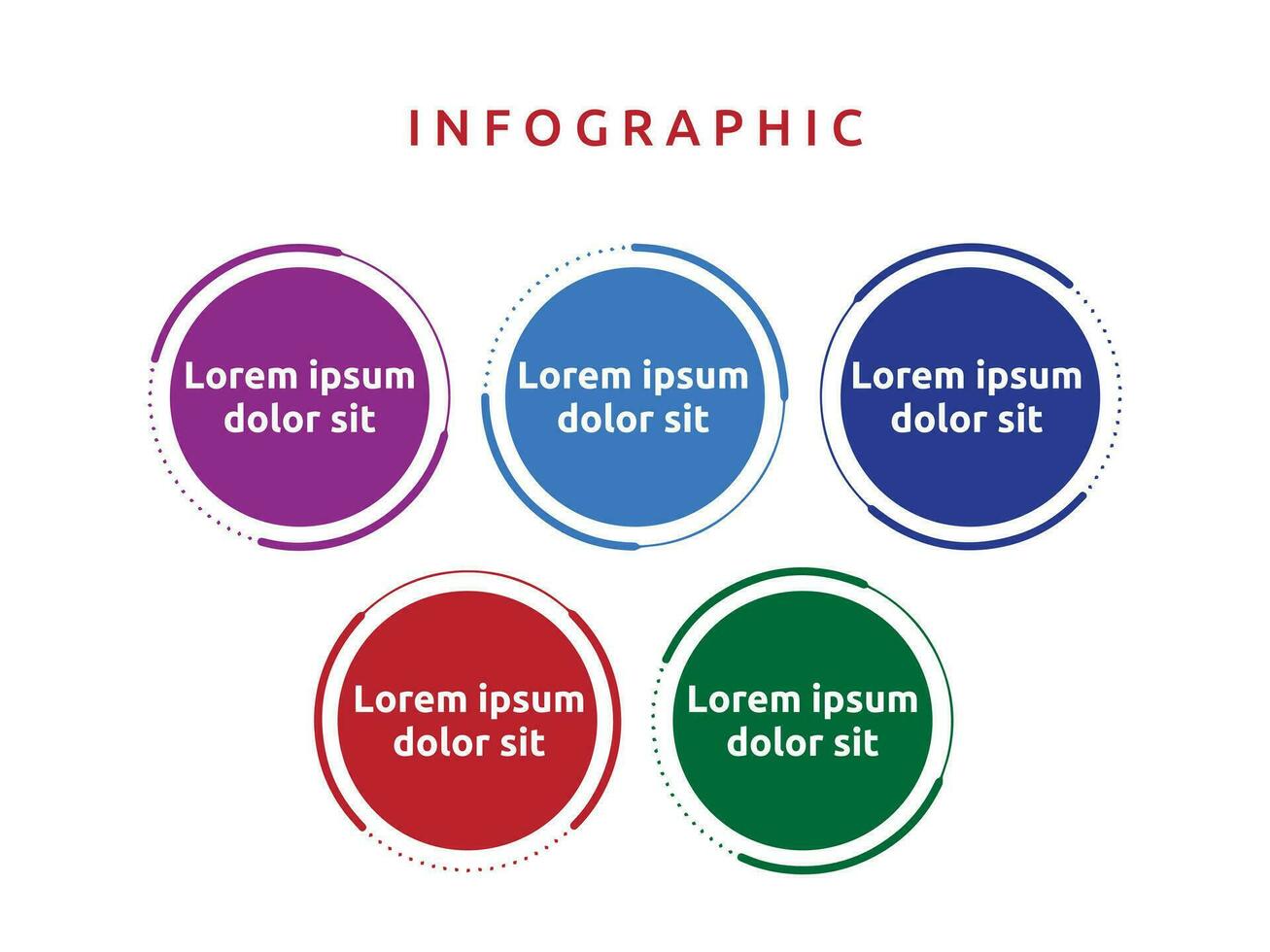 INFOGRAPHIC

Lorem ipsum dolor sit

Lorem ipsum dolor sit

Lorem ipsum dolor sit

Lorem ipsum dolor sit

Lorem ipsum dolor sit