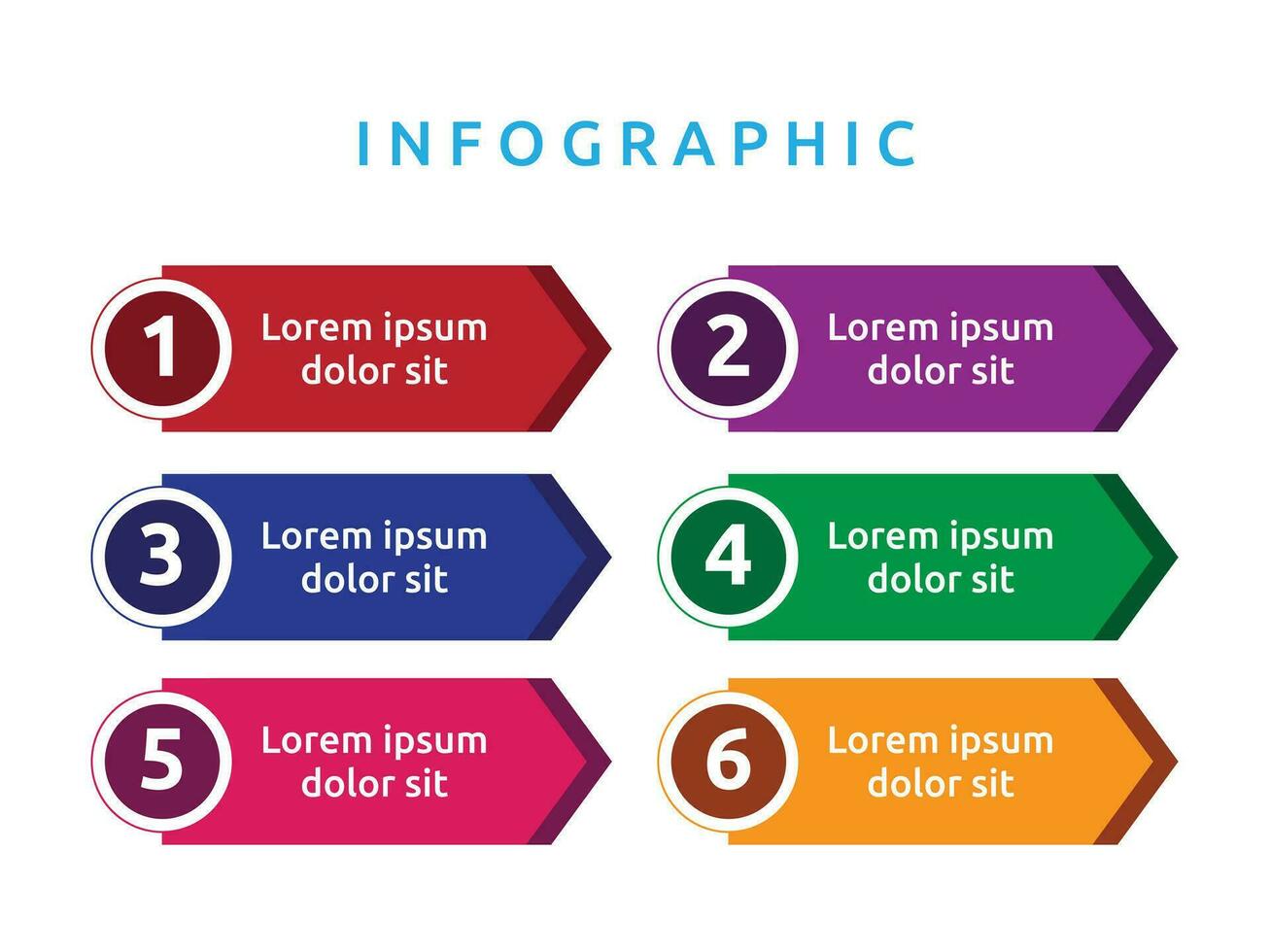 INFOGRAPHIC

1 Lorem ipsum dolor sit

2 Lorem ipsum dolor sit

3 Lorem ipsum dolor sit

4 Lorem ipsum dolor sit

5 Lorem ipsum dolor sit

6 Lorem ipsum dolor sit