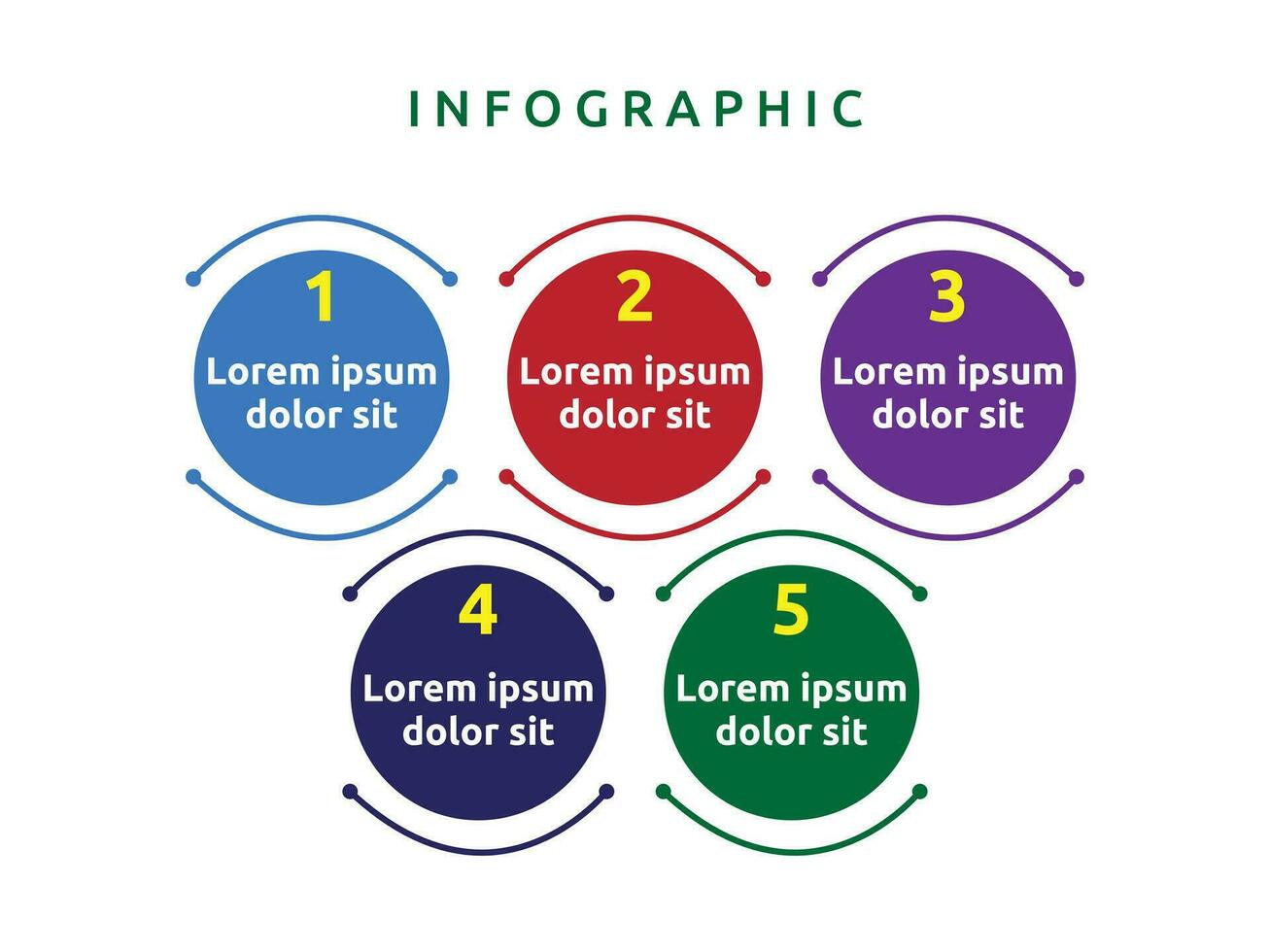 INFOGRAPHIC

1
Lorem ipsum dolor sit

2
Lorem ipsum dolor sit

3
Lorem ipsum dolor sit

4
Lorem ipsum dolor sit

5
Lorem ipsum dolor sit