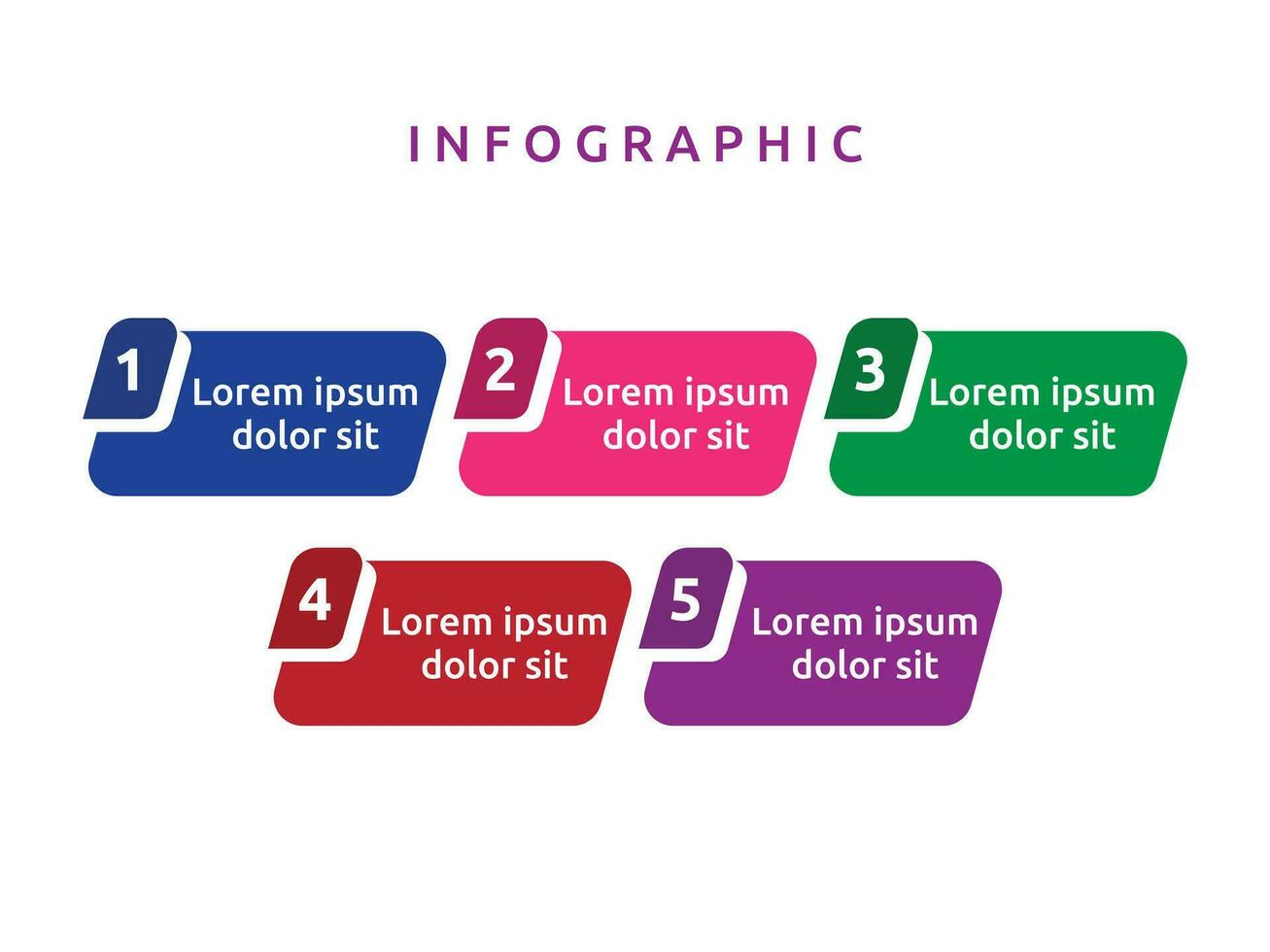 INFOGRAPHIC

1 Lorem ipsum dolor sit

2 Lorem ipsum dolor sit

3 Lorem ipsum dolor sit

4 Lorem ipsum dolor sit

5 Lorem ipsum dolor sit