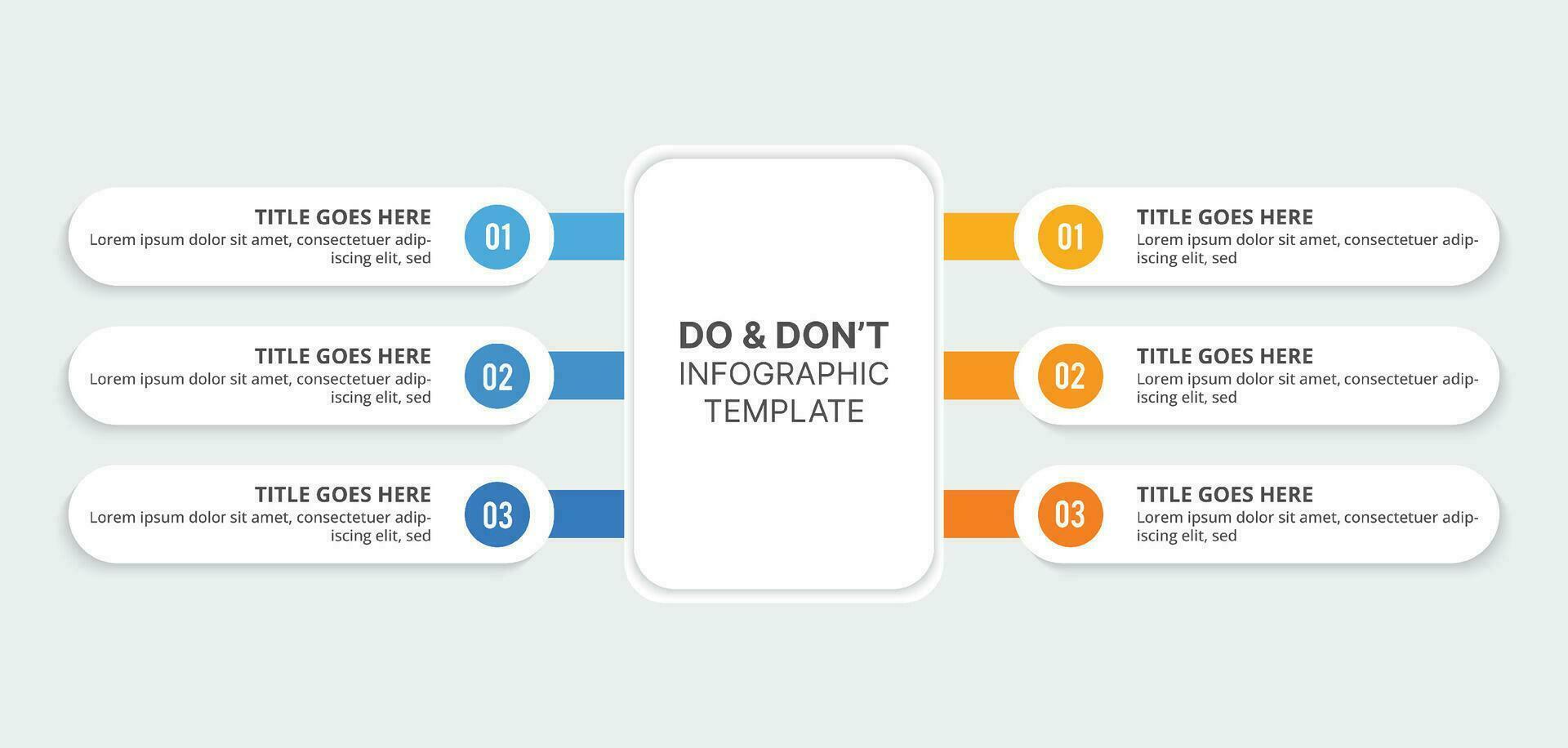 TITLE GOES HERE
Lorem ipsum dolor sit amet, consectetuer adipiscing elit, sed

01

TITLE GOES HERE
Lorem ipsum dolor sit amet, consectetuer adipiscing elit, sed

02

TITLE GOES HERE
Lorem ipsum dolor sit amet, consectetuer adipiscing elit, sed

03

DO & DON'T
INFOGRAPHIC
TEMPLATE

01

TITLE GOES HERE
Lorem ipsum dolor sit amet, consectetuer adipiscing elit, sed

02

TITLE GOES HERE
Lorem ipsum dolor sit amet, consectetuer adipiscing elit, sed

03

TITLE GOES HERE
Lorem ipsum dolor sit amet, consectetuer adipiscing elit, sed