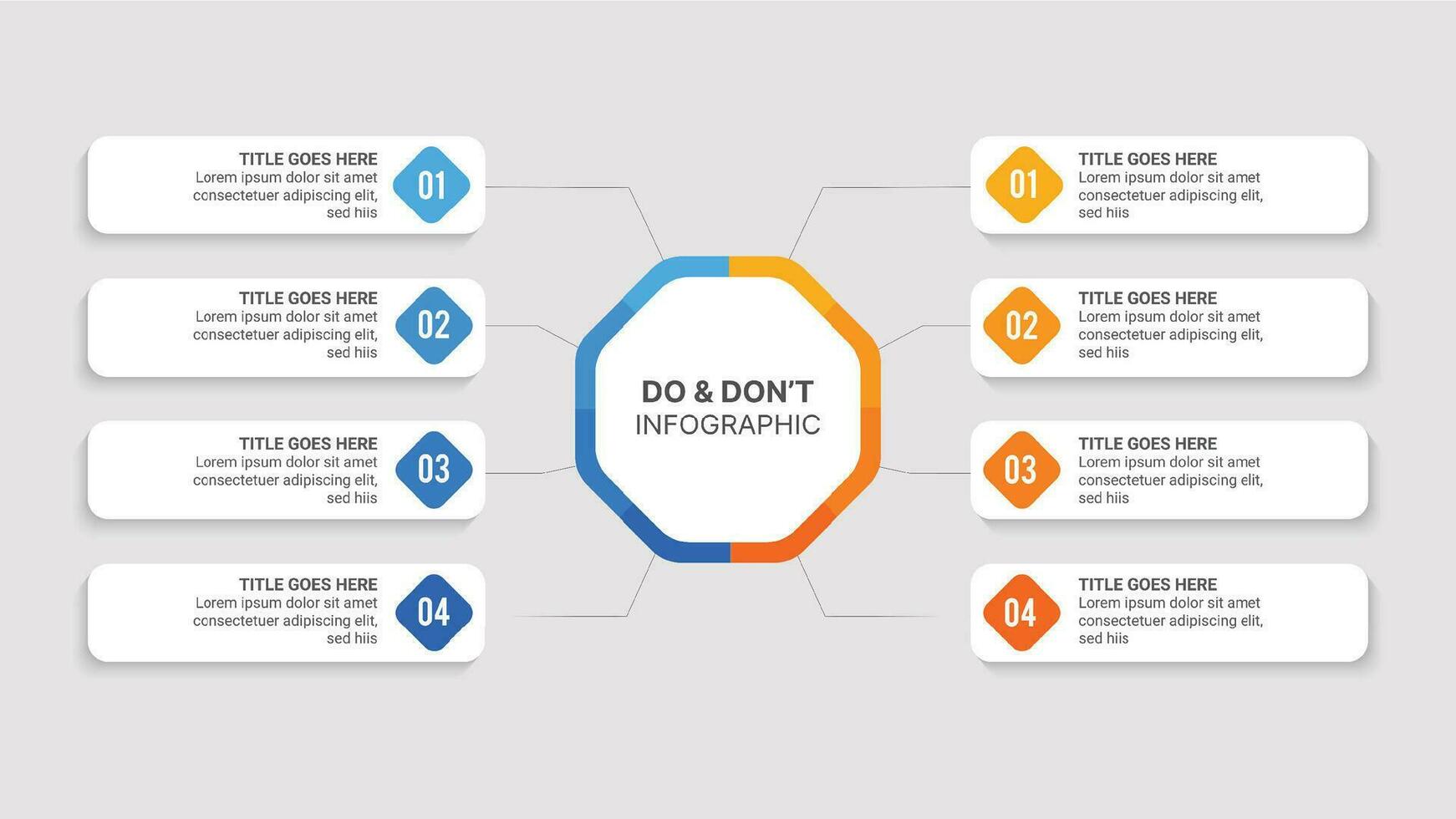 TITLE GOES HERE
Lorem ipsum dolor sit amet consectetuer adipiscing elit, sed hiis

01

TITLE GOES HERE
Lorem ipsum dolor sit amet consectetuer adipiscing elit, sed hiis

02

TITLE GOES HERE
Lorem ipsum dolor sit amet consectetuer adipiscing elit, sed hiis

03

TITLE GOES HERE
Lorem ipsum dolor sit amet consectetuer adipiscing elit, sed hiis

04

DO & DON'T
INFOGRAPHIC

01

TITLE GOES HERE
Lorem ipsum dolor sit amet consectetuer adipiscing elit, sed hiis

02

TITLE GOES HERE
Lorem ipsum dolor sit amet consectetuer adipiscing elit, sed hiis

03

TITLE GOES HERE
Lorem ipsum dolor sit amet consectetuer adipiscing elit, sed hiis

04

TITLE GOES HERE
Lorem ipsum dolor sit amet consectetuer adipiscing elit, sed hiis