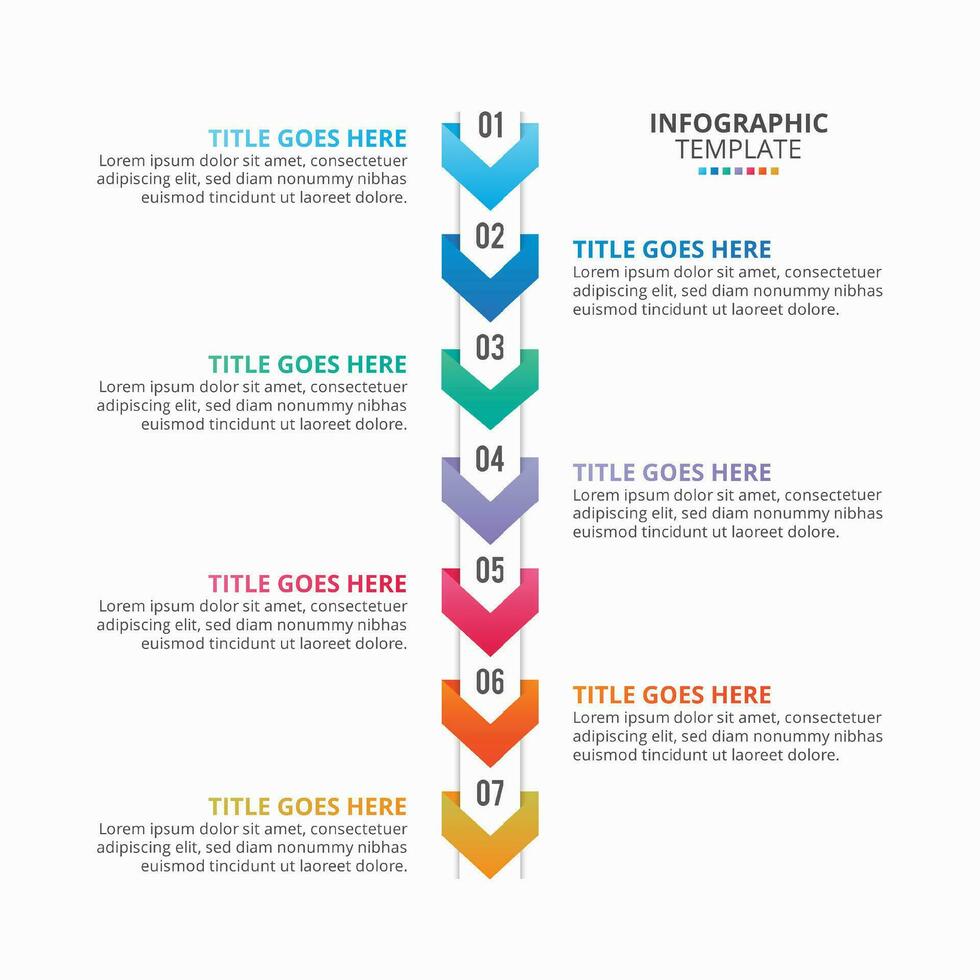 INFOGRAPHIC
TEMPLATE

01

TITLE GOES HERE
Lorem ipsum dolor sit amet, consectetuer adipiscing elit, sed diam nonummy nibhas euismod tincidunt ut laoreet dolore.

02

TITLE GOES HERE
Lorem ipsum dolor sit amet, consectetuer adipiscing elit, sed diam nonummy nibhas euismod tincidunt ut laoreet dolore.

03

TITLE GOES HERE
Lorem ipsum dolor sit amet, consectetuer adipiscing elit, sed diam nonummy nibhas euismod tincidunt ut laoreet dolore.

04

TITLE GOES HERE
Lorem ipsum dolor sit amet, consectetuer adipiscing elit, sed diam nonummy nibhas euismod tincidunt ut laoreet dolore.

05

TITLE GOES HERE
Lorem ipsum dolor sit amet, consectetuer adipiscing elit, sed diam nonummy nibhas euismod tincidunt ut laoreet dolore.

06

TITLE GOES HERE
Lorem ipsum dolor sit amet, consectetuer adipiscing elit, sed diam nonummy nibhas euismod tincidunt ut laoreet dolore.

07

TITLE GOES HERE
Lorem ipsum dolor sit amet, consectetuer adipiscing elit, sed diam nonummy nibhas euismod tincidunt ut laoreet dolore.