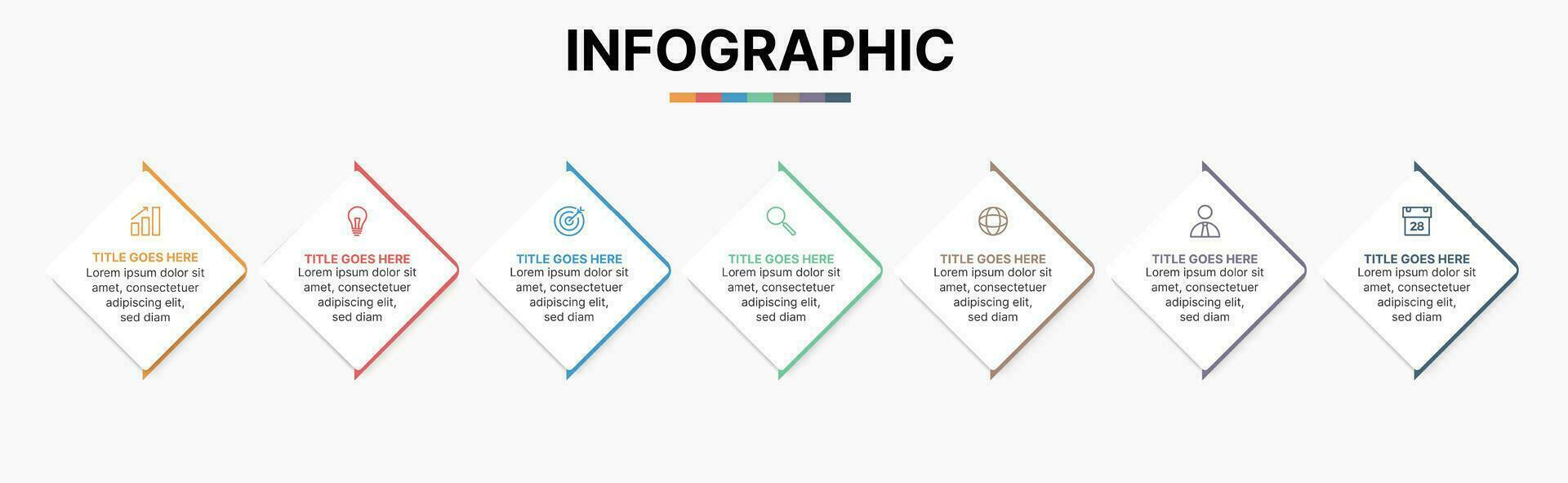 INFOGRAPHIC

TITLE GOES HERE
Lorem ipsum dolor sit amet, consectetuer adipiscing elit, sed diam

TITLE GOES HERE
Lorem ipsum dolor sit amet, consectetuer adipiscing elit, sed diam

TITLE GOES HERE
Lorem ipsum dolor sit amet, consectetuer adipiscing elit, sed diam

TITLE GOES HERE
Lorem ipsum dolor sit amet, consectetuer adipiscing elit, sed diam

TITLE GOES HERE
Lorem ipsum dolor sit amet, consectetuer adipiscing elit, sed diam

TITLE GOES HERE
Lorem ipsum dolor sit amet, consectetuer adipiscing elit, sed diam

28
TITLE GOES HERE
Lorem ipsum dolor sit amet, consectetuer adipiscing elit, sed diam