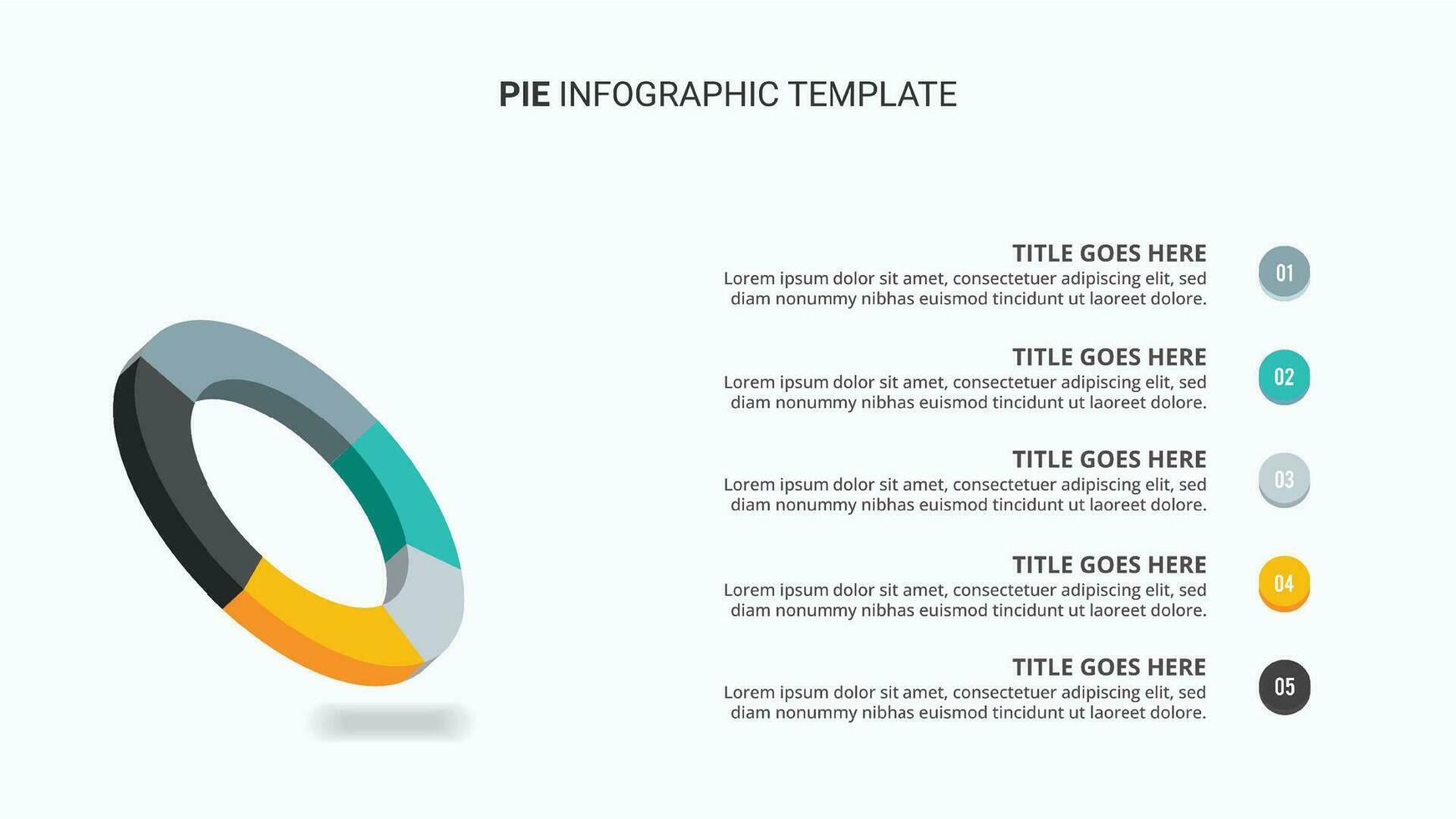 PIE INFOGRAPHIC TEMPLATE

TITLE GOES HERE
Lorem ipsum dolor sit amet, consectetuer adipiscing elit, sed diam nonummy nibhas euismod tincidunt ut laoreet dolore.

01

TITLE GOES HERE
Lorem ipsum dolor sit amet, consectetuer adipiscing elit, sed diam nonummy nibhas euismod tincidunt ut laoreet dolore.

02

TITLE GOES HERE
Lorem ipsum dolor sit amet, consectetuer adipiscing elit, sed diam nonummy nibhas euismod tincidunt ut laoreet dolore.

03

TITLE GOES HERE
Lorem ipsum dolor sit amet, consectetuer adipiscing elit, sed diam nonummy nibhas euismod tincidunt ut laoreet dolore.

04

TITLE GOES HERE
Lorem ipsum dolor sit amet, consectetuer adipiscing elit, sed diam nonummy nibhas euismod tincidunt ut laoreet dolore.

05