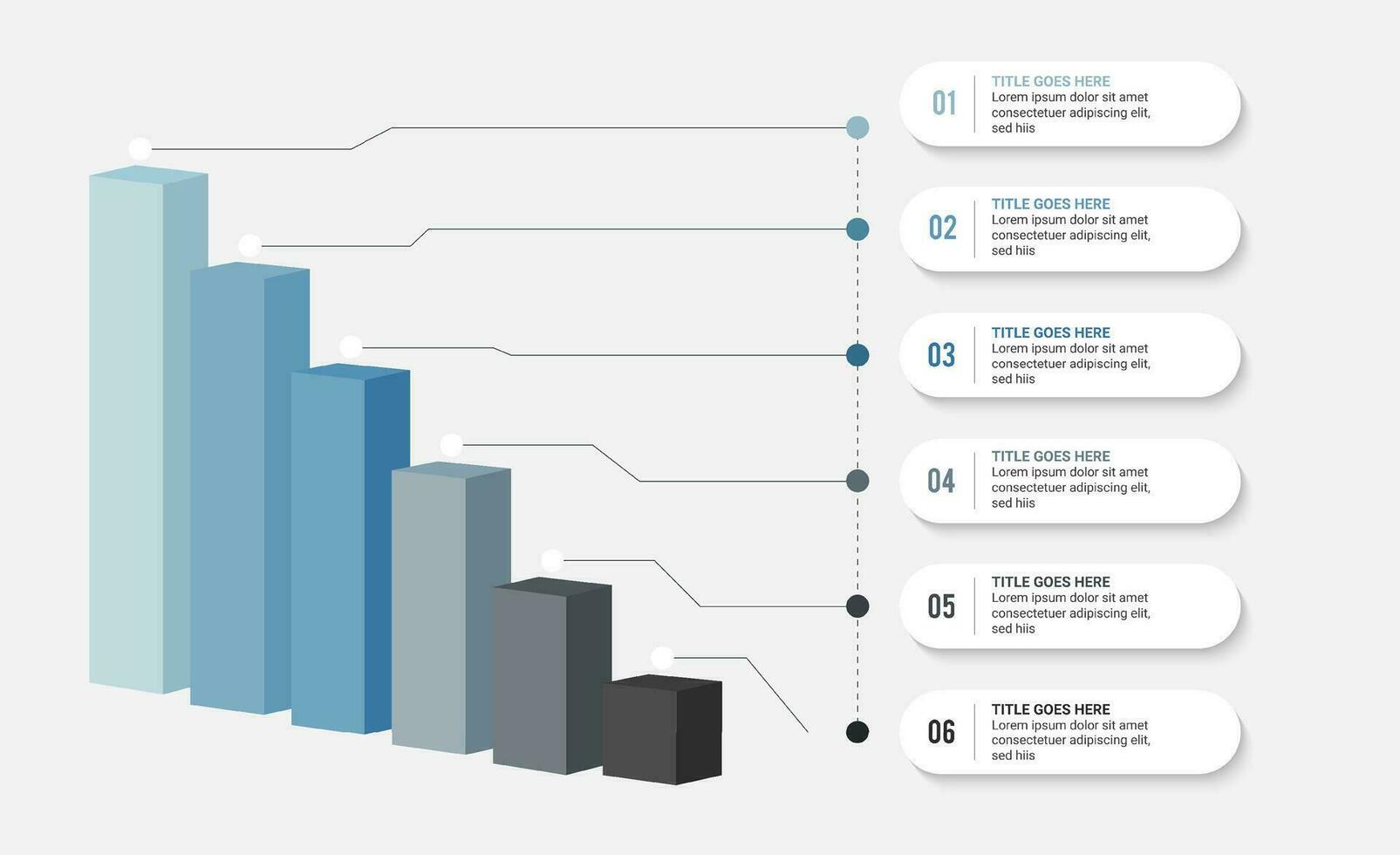 01
TITLE GOES HERE
Lorem ipsum dolor sit amet consectetuer adipiscing elit, sed hiis

02
TITLE GOES HERE
Lorem ipsum dolor sit amet consectetuer adipiscing elit, sed hiis

03
TITLE GOES HERE
Lorem ipsum dolor sit amet consectetuer adipiscing elit, sed hiis

04
TITLE GOES HERE
Lorem ipsum dolor sit amet consectetuer adipiscing elit, sed hiis

05
TITLE GOES HERE
Lorem ipsum dolor sit amet consectetuer adipiscing elit, sed hiis

06
TITLE GOES HERE
Lorem ipsum dolor sit amet consectetuer adipiscing elit, sed hiis