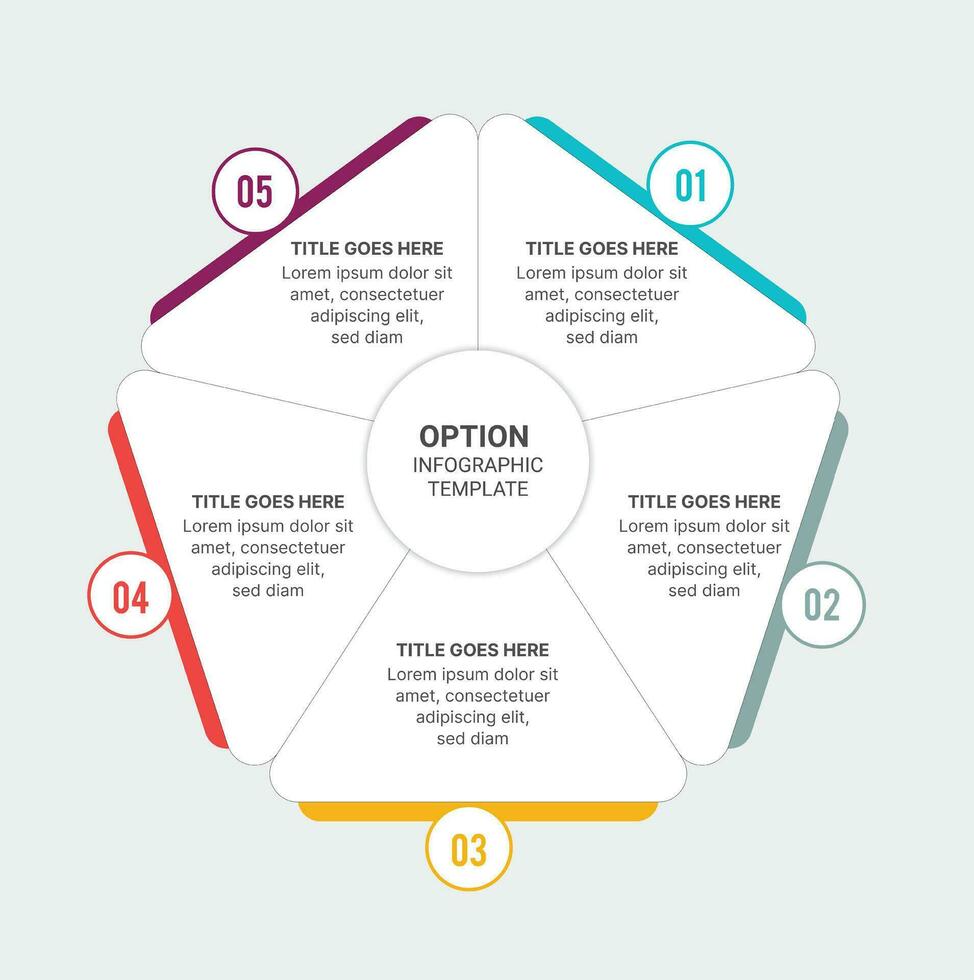 OPTION
INFOGRAPHIC
TEMPLATE

01
TITLE GOES HERE
Lorem ipsum dolor sit amet, consectetuer adipiscing elit, sed diam

02
TITLE GOES HERE
Lorem ipsum dolor sit amet, consectetuer adipiscing elit, sed diam

03
TITLE GOES HERE
Lorem ipsum dolor sit amet, consectetuer adipiscing elit, sed diam

04
TITLE GOES HERE
Lorem ipsum dolor sit amet, consectetuer adipiscing elit, sed diam

05
TITLE GOES HERE
Lorem ipsum dolor sit amet, consectetuer adipiscing elit, sed diam