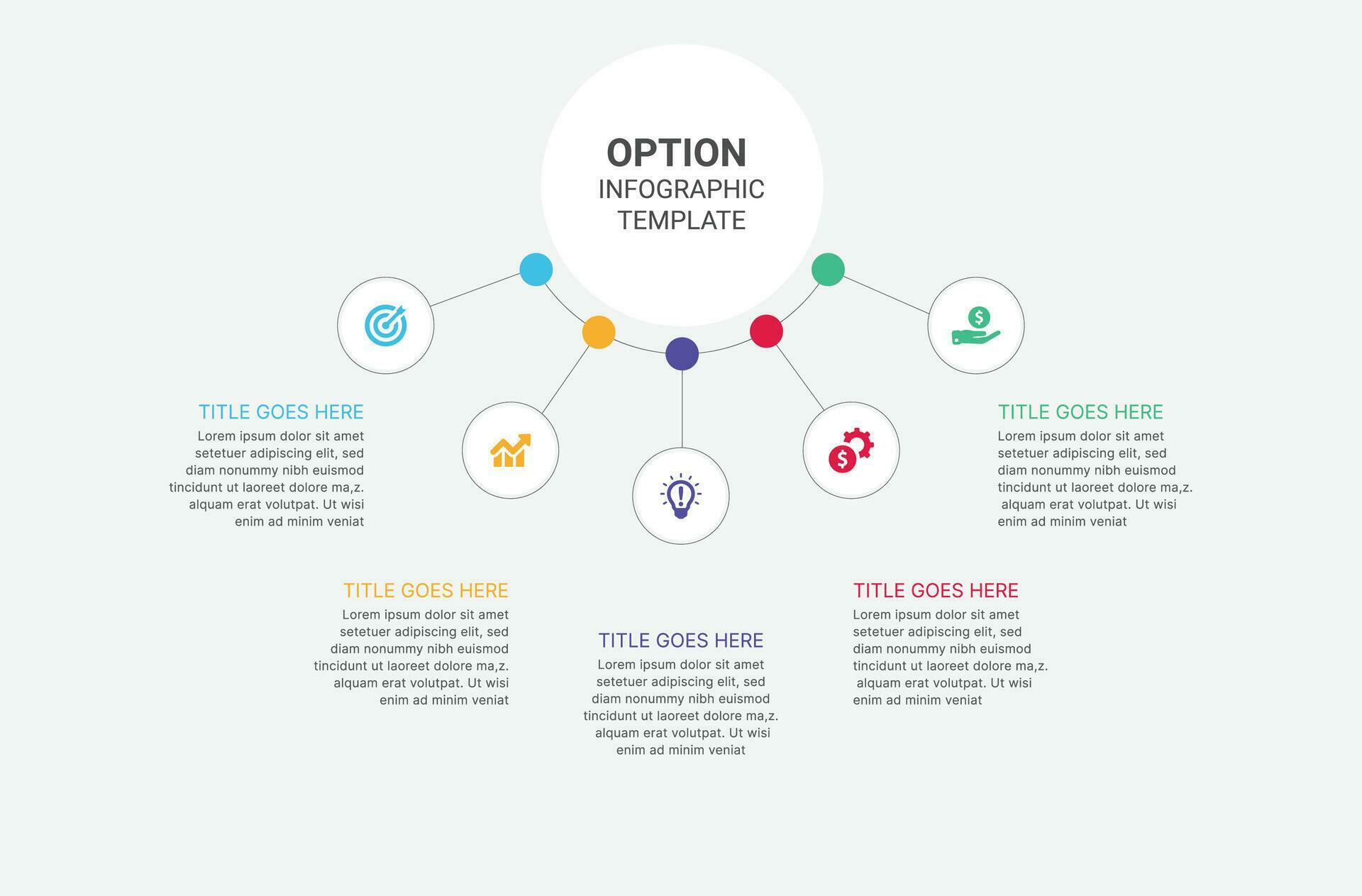 OPTION
INFOGRAPHIC
TEMPLATE

TITLE GOES HERE
Lorem ipsum dolor sit amet setetuer adipiscing elit, sed diam nonummy nibh euismod tincidunt ut laoreet dolore ma,z. alquam erat volutpat. Ut wisi enim ad minim veniat

TITLE GOES HERE
Lorem ipsum dolor sit amet setetuer adipiscing elit, sed diam nonummy nibh euismod tincidunt ut laoreet dolore ma,z. alquam erat volutpat. Ut wisi enim ad minim veniat

TITLE GOES HERE
Lorem ipsum dolor sit amet setetuer adipiscing elit, sed diam nonummy nibh euismod tincidunt ut laoreet dolore ma,z. alquam erat volutpat. Ut wisi enim ad minim veniat

TITLE GOES HERE
Lorem ipsum dolor sit amet setetuer adipiscing elit, sed diam nonummy nibh euismod tincidunt ut laoreet dolore ma,z. alquam erat volutpat. Ut wisi enim ad minim veniat

TITLE GOES HERE
Lorem ipsum dolor sit amet setetuer adipiscing elit, sed diam nonummy nibh euismod tincidunt ut laoreet dolore ma,z. alquam erat volutpat. Ut wisi enim ad minim veniat