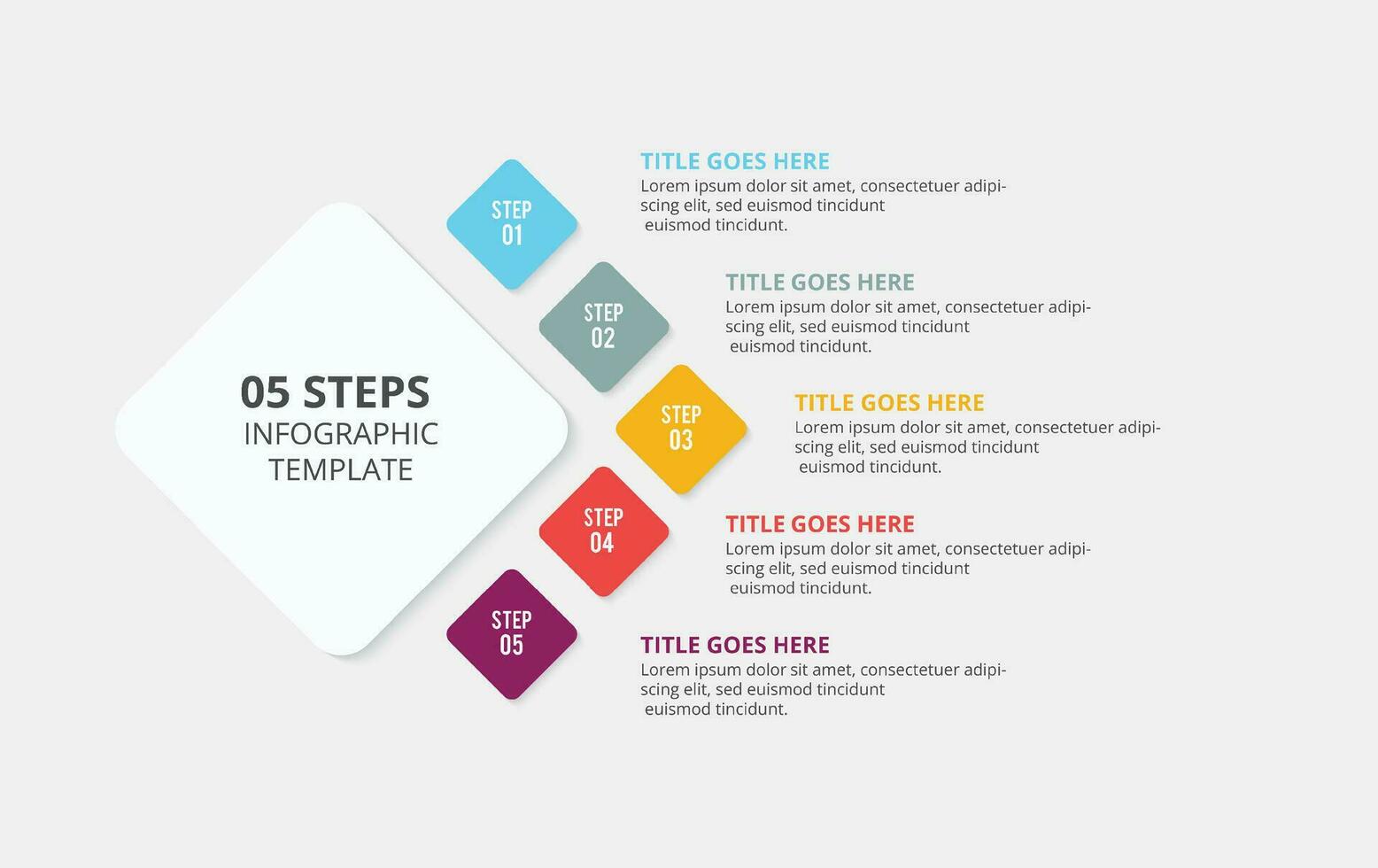 05 STEPS
INFOGRAPHIC
TEMPLATE

STEP
01

TITLE GOES HERE
Lorem ipsum dolor sit amet, consectetuer adipiscing elit, sed euismod tincidunt euismod tincidunt.

STEP
02

TITLE GOES HERE
Lorem ipsum dolor sit amet, consectetuer adipiscing elit, sed euismod tincidunt euismod tincidunt.

STEP
03

TITLE GOES HERE
Lorem ipsum dolor sit amet, consectetuer adipiscing elit, sed euismod tincidunt euismod tincidunt.

STEP
04

TITLE GOES HERE
Lorem ipsum dolor sit amet, consectetuer adipiscing elit, sed euismod tincidunt euismod tincidunt.

STEP
05

TITLE GOES HERE
Lorem ipsum dolor sit amet, consectetuer adipiscing elit, sed euismod tincidunt euismod tincidunt.