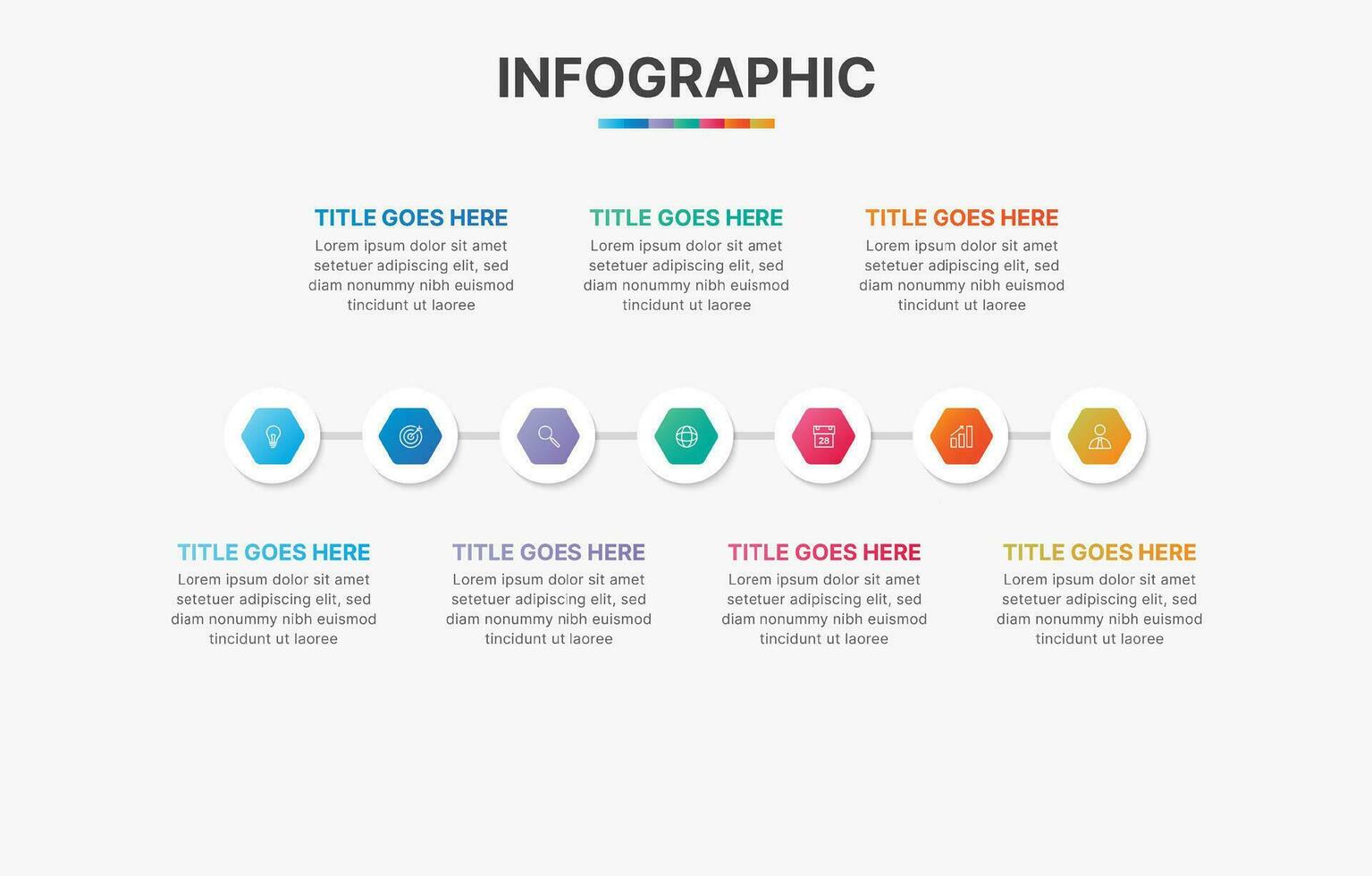 INFOGRAPHIC

TITLE GOES HERE
Lorem ipsum dolor sit amet setetuer adipiscing elit, sed diam nonummy nibh euismod tincidunt ut laoree

TITLE GOES HERE
Lorem ipsum dolor sit amet setetuer adipiscing elit, sed diam nonummy nibh euismod tincidunt ut laoree

TITLE GOES HERE
Lorem ipsum dolor sit amet setetuer adipiscing elit, sed diam nonummy nibh euismod tincidunt ut laoree

28

TITLE GOES HERE
Lorem ipsum dolor sit amet setetuer adipiscing elit, sed diam nonummy nibh euismod tincidunt ut laoree

TITLE GOES HERE
Lorem ipsum dolor sit amet setetuer adipiscing elit, sed diam nonummy nibh euismod tincidunt ut laoree

TITLE GOES HERE
Lorem ipsum dolor sit amet setetuer adipiscing elit, sed diam nonummy nibh euismod tincidunt ut laoree

TITLE GOES HERE
Lorem ipsum dolor sit amet setetuer adipiscing elit, sed diam nonummy nibh euismod tincidunt ut laoree