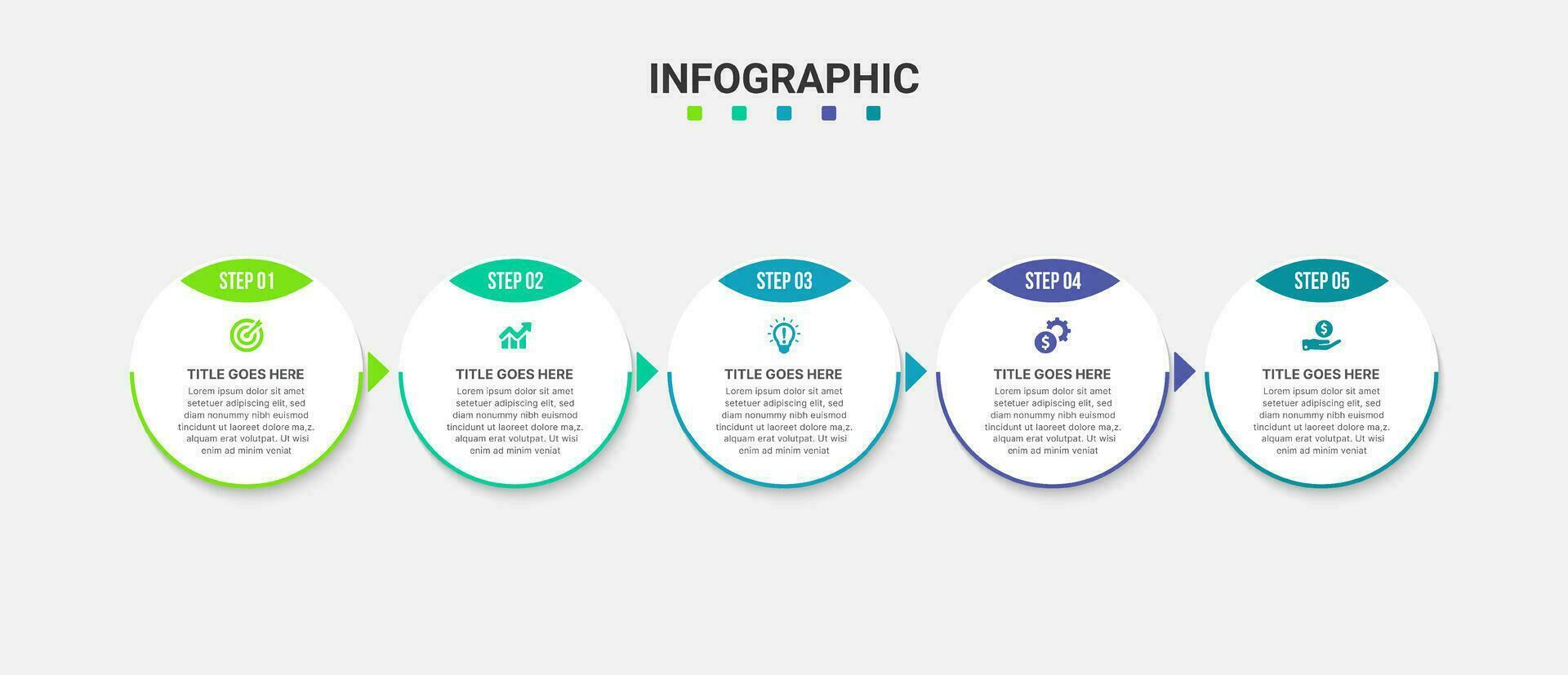 INFOGRAPHIC

STEP 01

TITLE GOES HERE

Lorem ipsum dolor sit amet setetuer adipiscing elit, sed diam nonummy nibh euismod tincidunt ut laoreet dolore ma,z. alquam erat volutpat. Ut wisi enim ad minim veniat

STEP 02

TITLE GOES HERE

Lorem ipsum dolor sit amet setetuer adipiscing elit, sed diam nonummy nibh euismod tincidunt ut laoreet dolore ma,z. alquam erat volutpat. Ut wisi enim ad minim veniat

STEP 03

TITLE GOES HERE

Lorem ipsum dolor sit amet setetuer adipiscing elit, sed diam nonummy nibh euismod tincidunt ut laoreet dolore ma,z. alquam erat volutpat. Ut wisi enim ad minim veniat

STEP 04

TITLE GOES HERE

Lorem ipsum dolor sit amet setetuer adipiscing elit, sed diam nonummy nibh euismod tincidunt ut laoreet dolore ma,z. alquam erat volutpat. Ut wisi enim ad minim veniat

STEP 05

TITLE GOES HERE

Lorem ipsum dolor sit amet setetuer adipiscing elit, sed diam nonummy nibh euismod tincidunt ut laoreet dolore ma,z. alquam erat volutpat. Ut wisi enim ad minim veniat