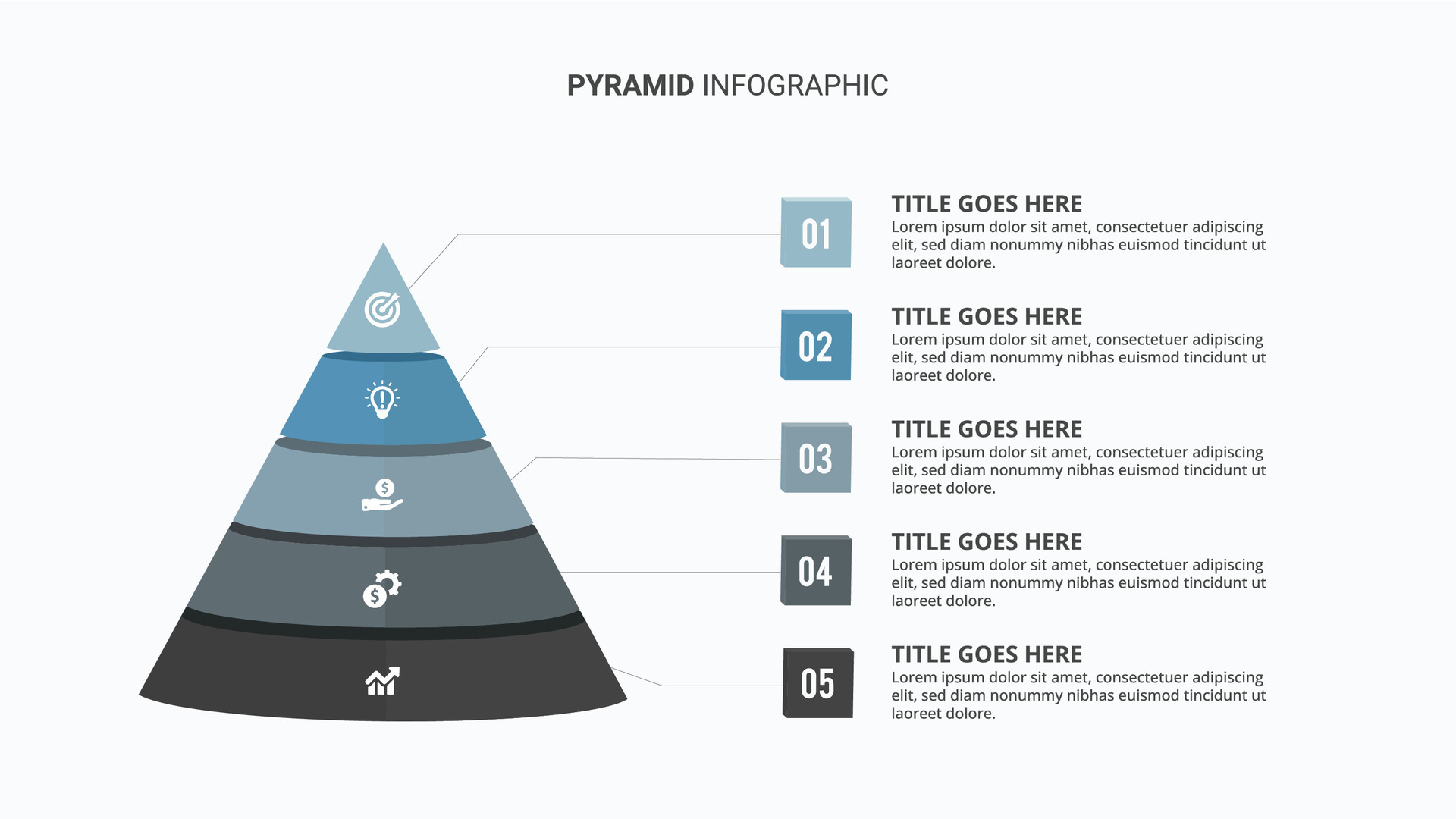 PYRAMID INFOGRAPHIC

01

TITLE GOES HERE
Lorem ipsum dolor sit amet, consectetuer adipiscing elit, sed diam nonummy nibhas euismod tincidunt ut laoreet dolore.

02

TITLE GOES HERE
Lorem ipsum dolor sit amet, consectetuer adipiscing elit, sed diam nonummy nibhas euismod tincidunt ut laoreet dolore.

03

TITLE GOES HERE
Lorem ipsum dolor sit amet, consectetuer adipiscing elit, sed diam nonummy nibhas euismod tincidunt ut laoreet dolore.

04

TITLE GOES HERE
Lorem ipsum dolor sit amet, consectetuer adipiscing elit, sed diam nonummy nibhas euismod tincidunt ut laoreet dolore.

05

TITLE GOES HERE
Lorem ipsum dolor sit amet, consectetuer adipiscing elit, sed diam nonummy nibhas euismod tincidunt ut laoreet dolore.