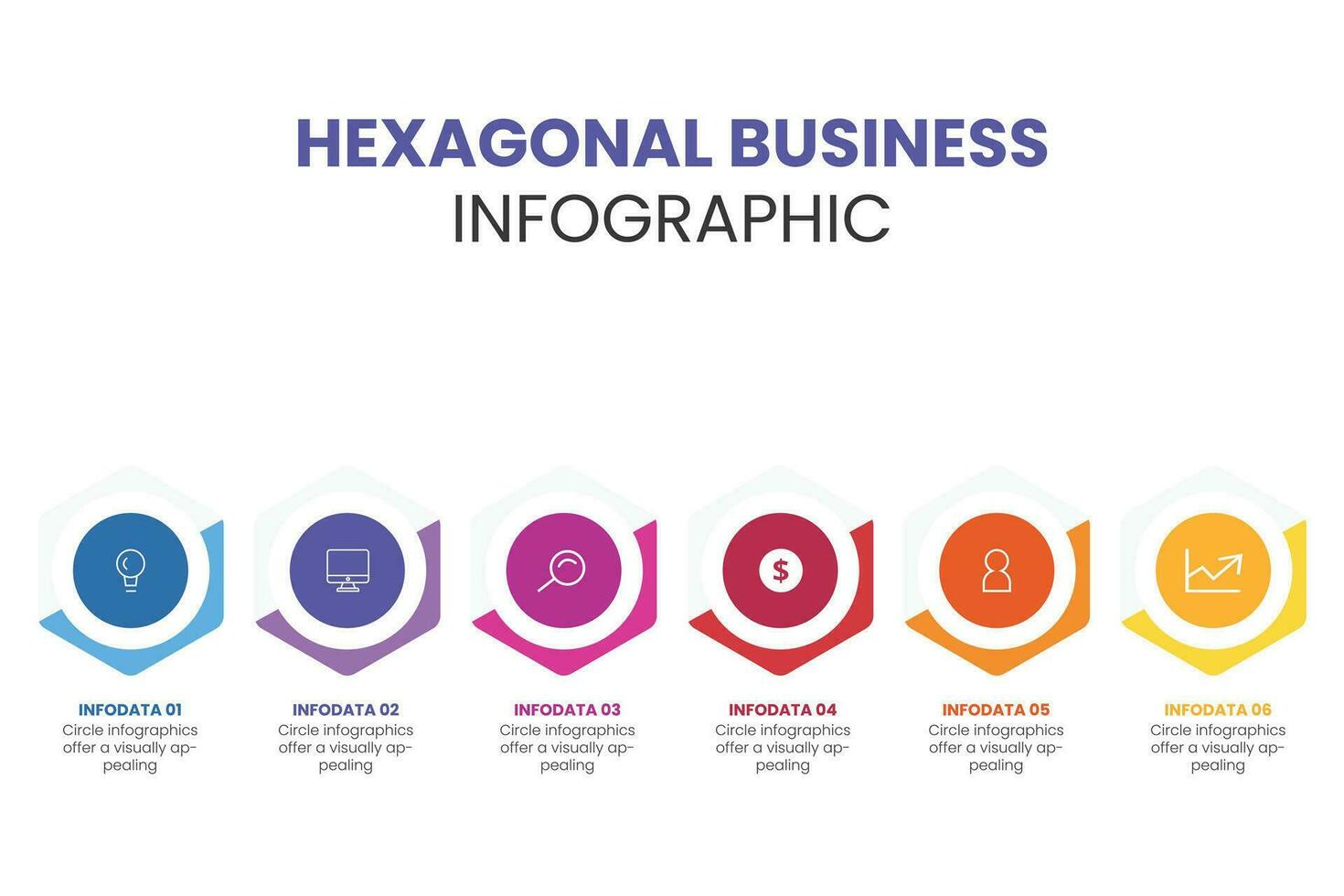 HEXAGONAL BUSINESS
INFOGRAPHIC

$

INFODATA 01
Circle infographics offer a visually appealing

INFODATA 02
Circle infographics offer a visually appealing

INFODATA 03
Circle infographics offer a visually appealing

INFODATA 04
Circle infographics offer a visually appealing

INFODATA 05
Circle infographics offer a visually appealing

INFODATA 06
Circle infographics offer a visually appealing