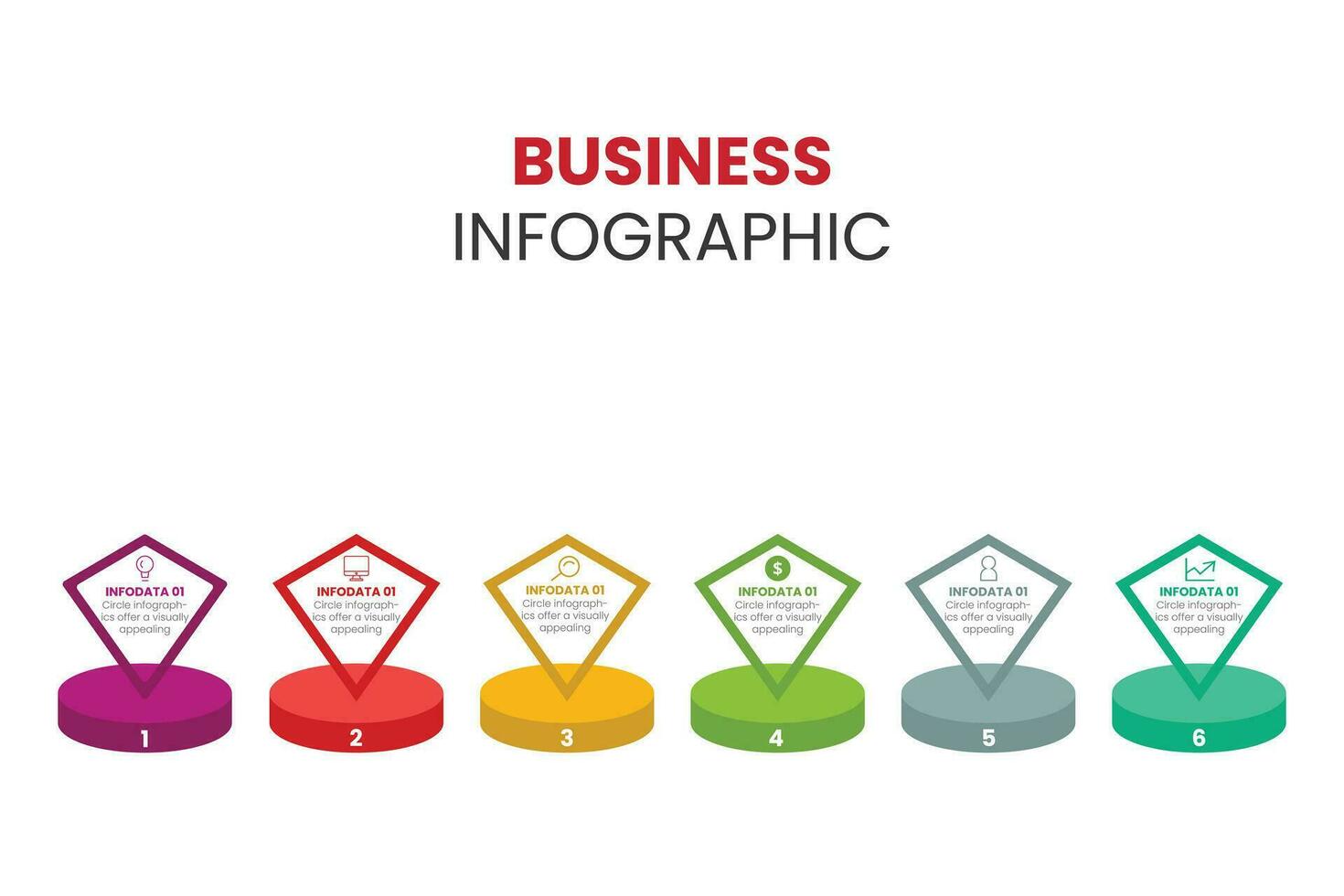 BUSINESS
INFOGRAPHIC

INFODATA 01
Circle infographics offer a visually appealing

1

INFODATA 01
Circle infographics offer a visually appealing

2

INFODATA 01
Circle infographics offer a visually appealing

3

$

INFODATA 01
Circle infographics offer a visually appealing

4

INFODATA 01
Circle infographics offer a visually appealing

5

INFODATA 01
Circle infographics offer a visually appealing

6