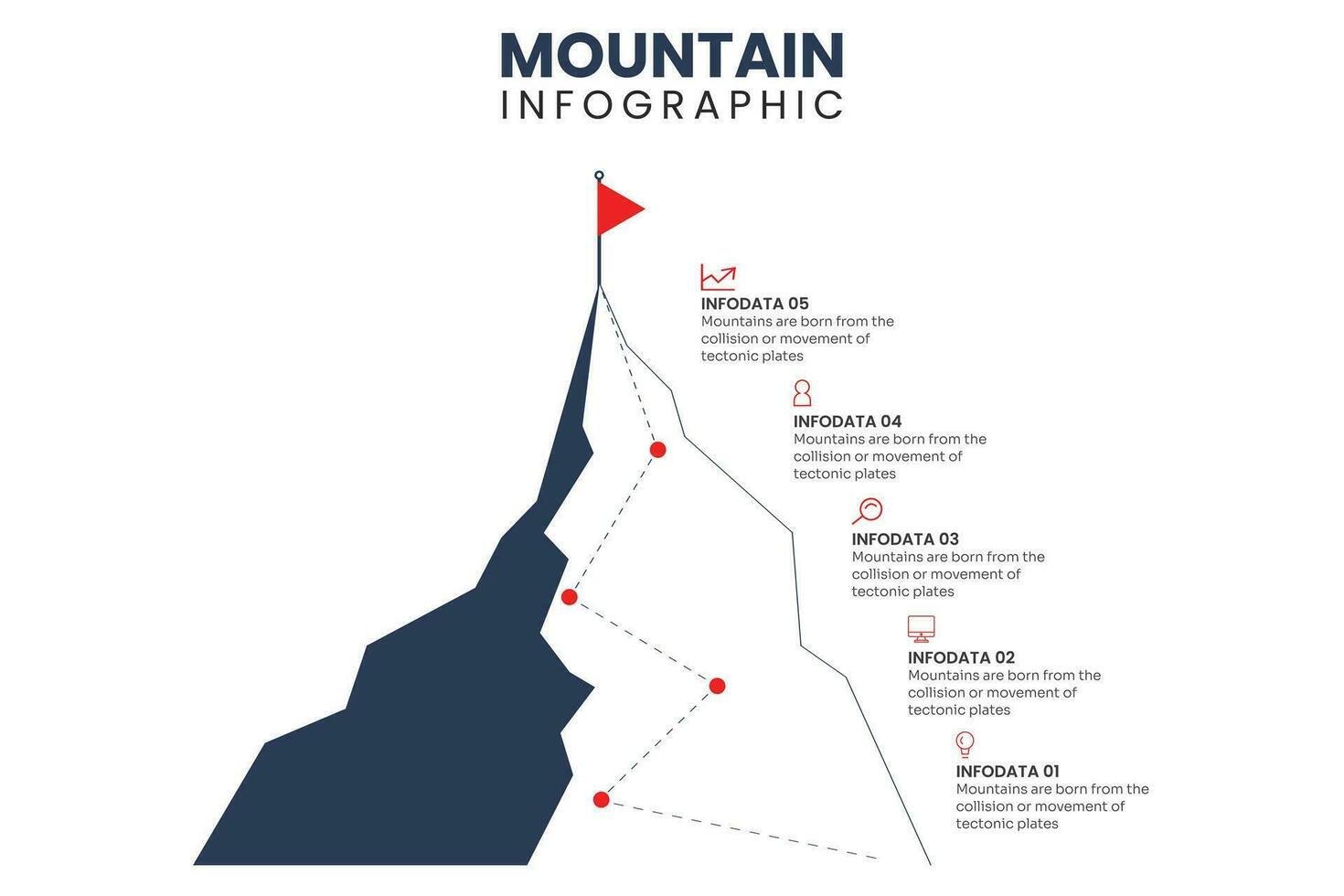 MOUNTAIN
INFOGRAPHIC

INFODATA 05
Mountains are born from the collision or movement of tectonic plates

INFODATA 04
Mountains are born from the collision or movement of tectonic plates

INFODATA 03
Mountains are born from the collision or movement of tectonic plates

INFODATA 02
Mountains are born from the collision or movement of tectonic plates

INFODATA 01
Mountains are born from the collision or movement of tectonic plates