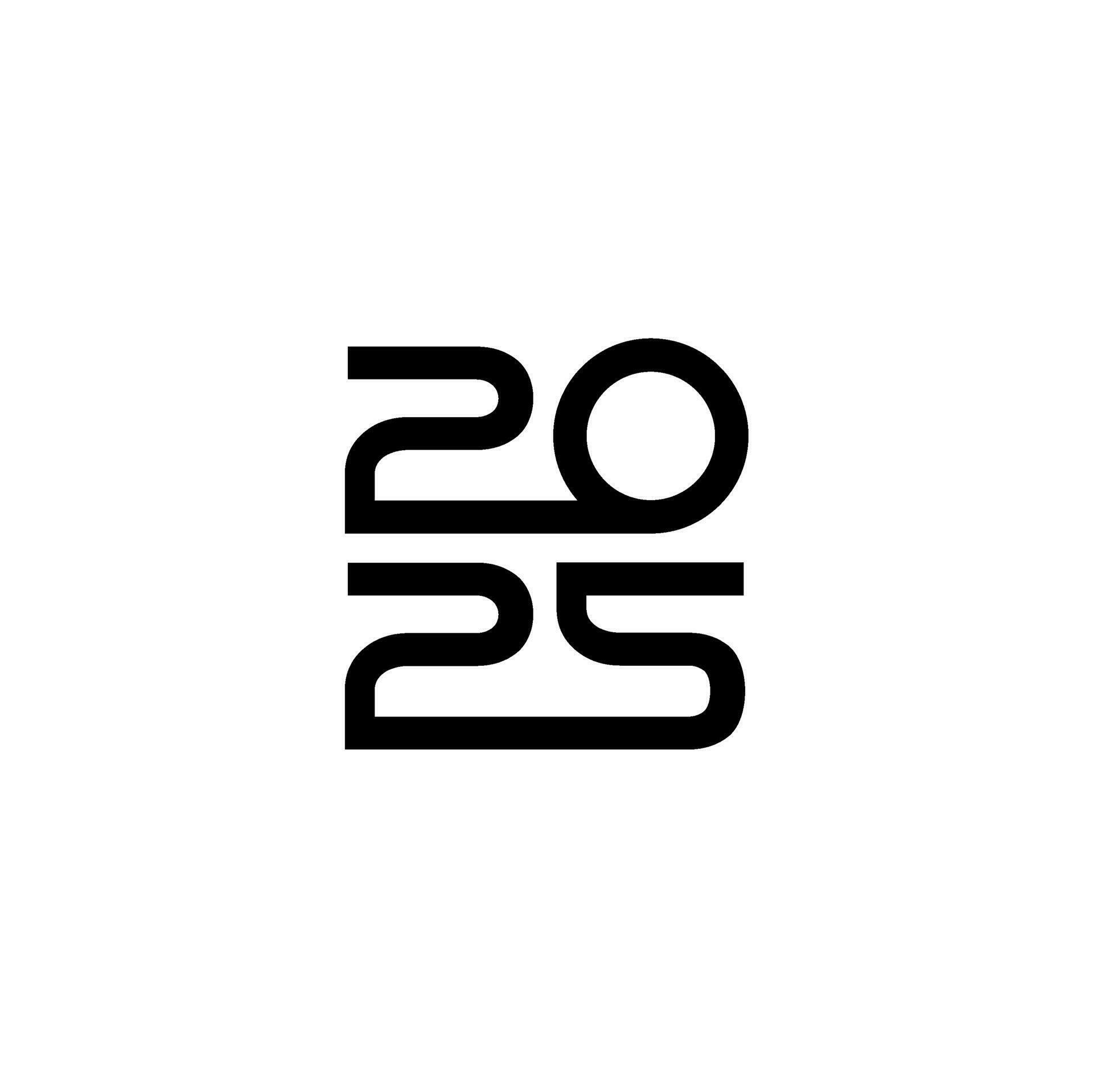 20
25