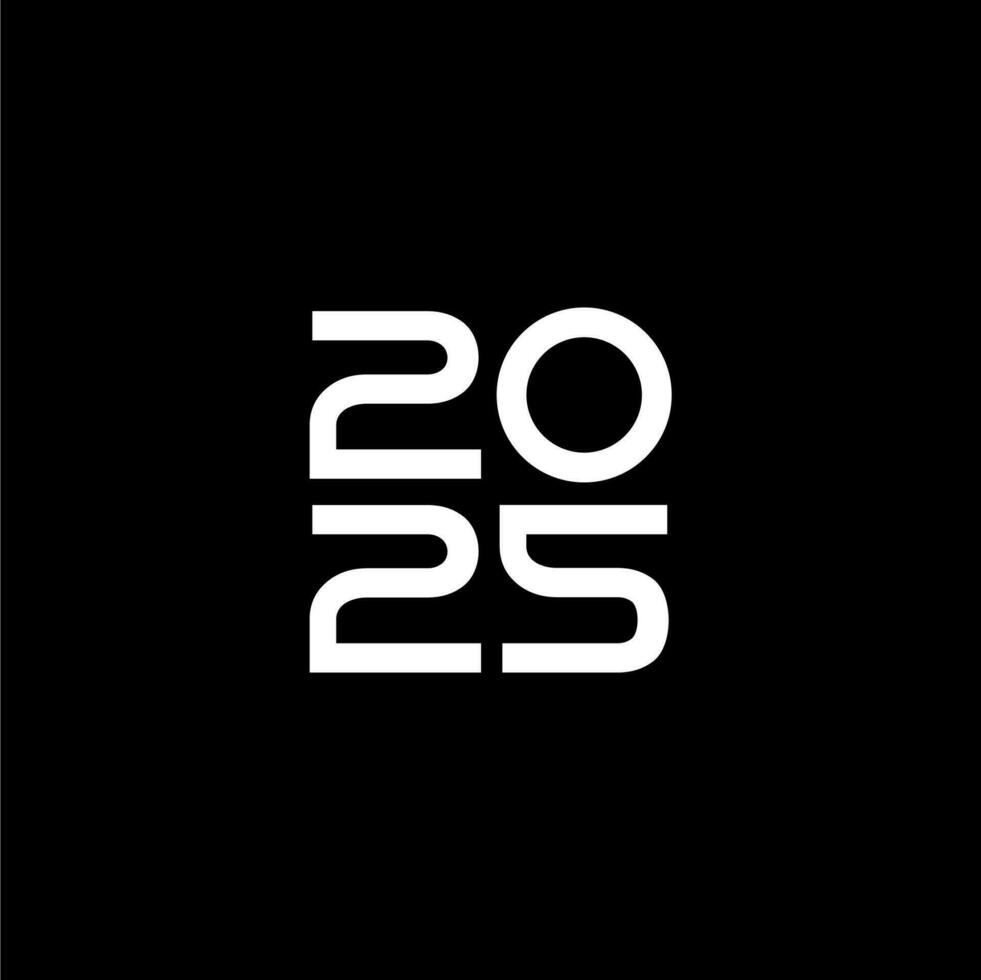 20
25