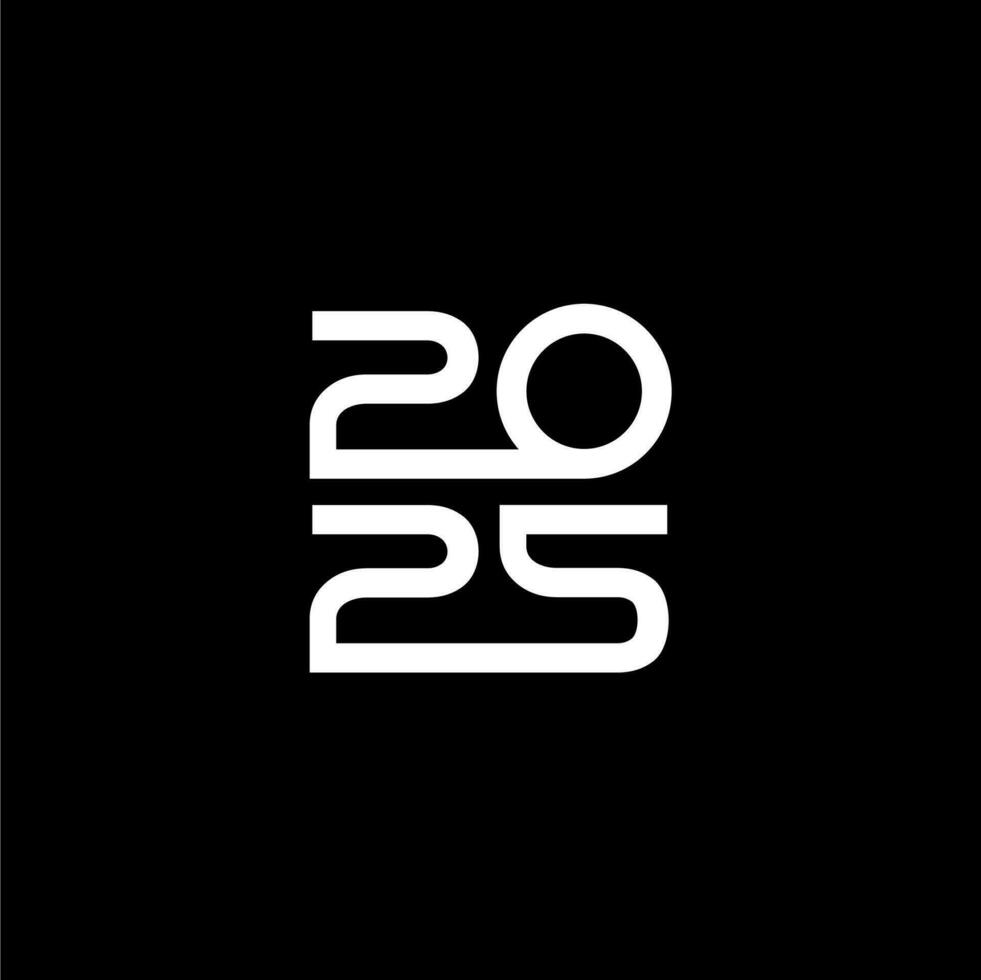 20
25