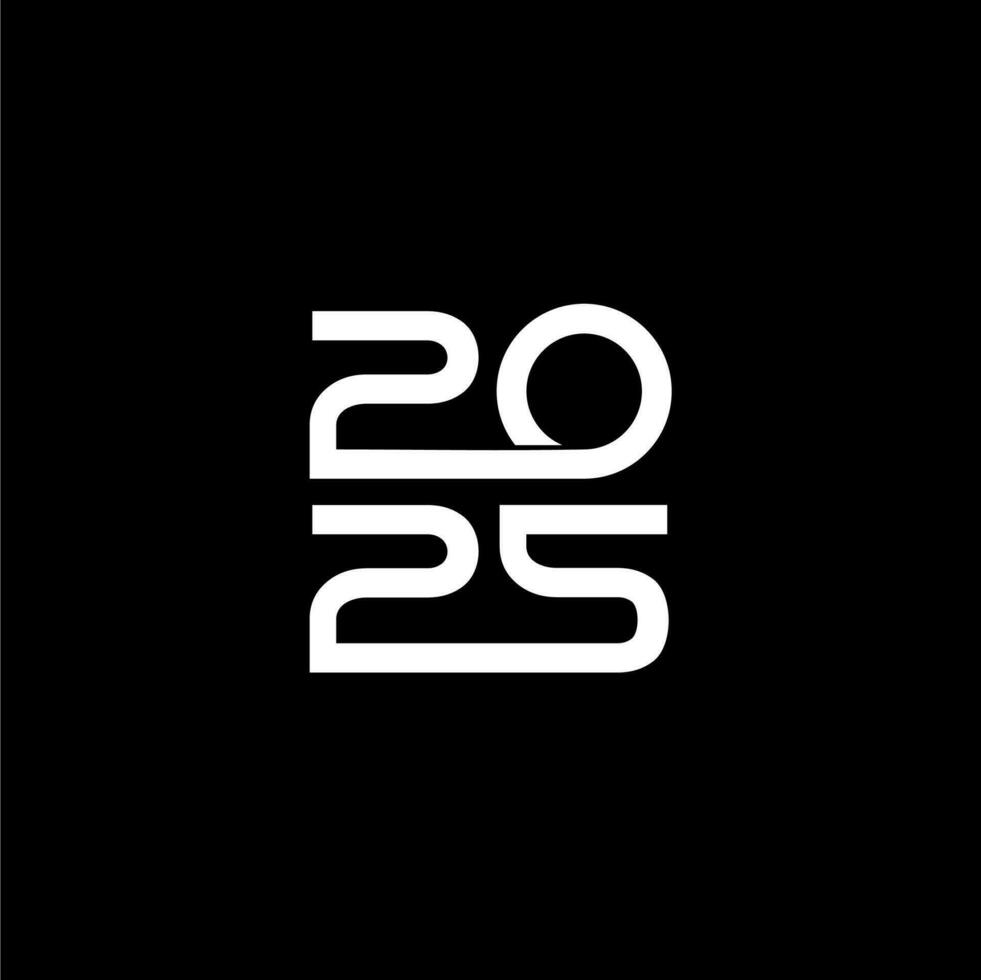 20
25