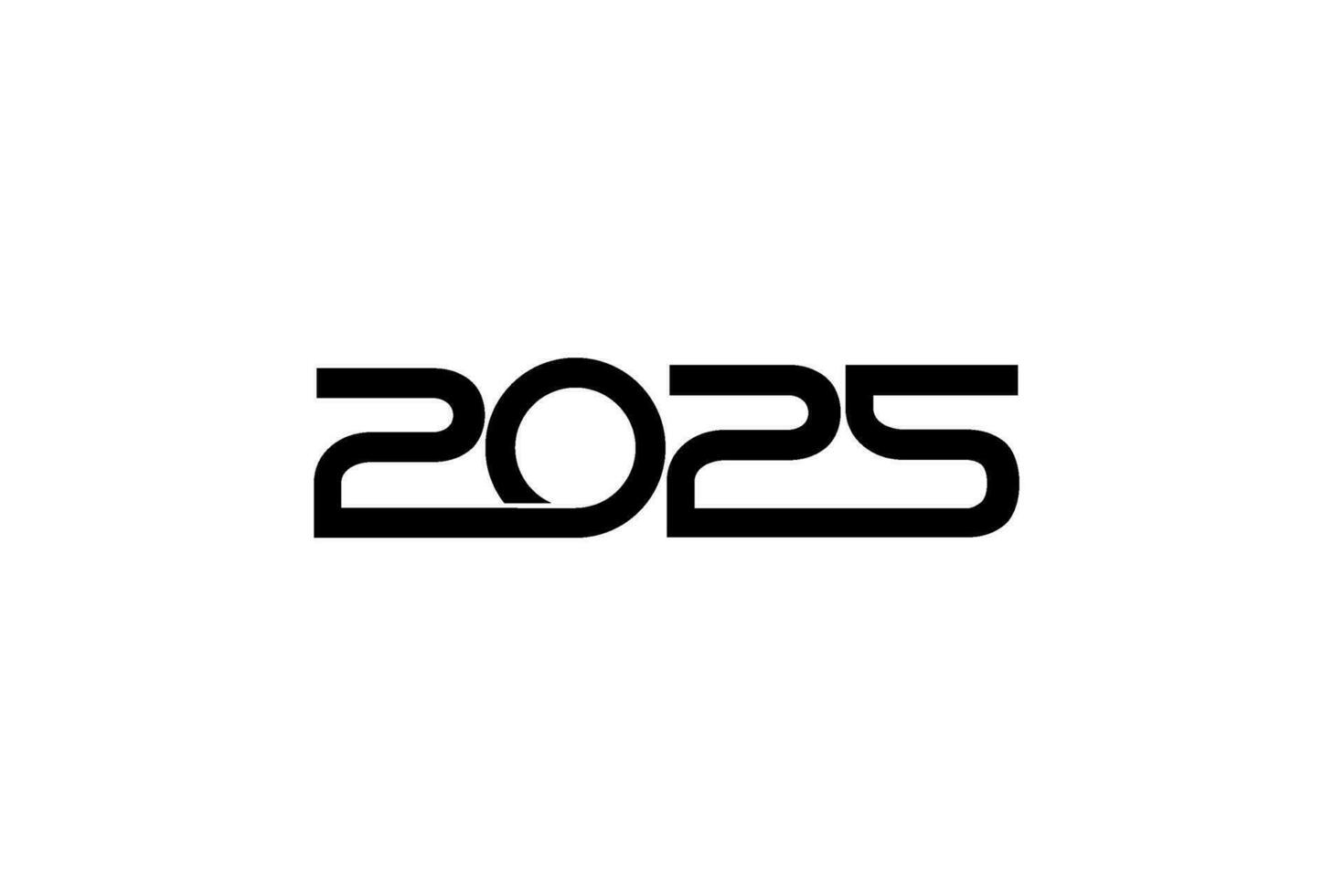 2025