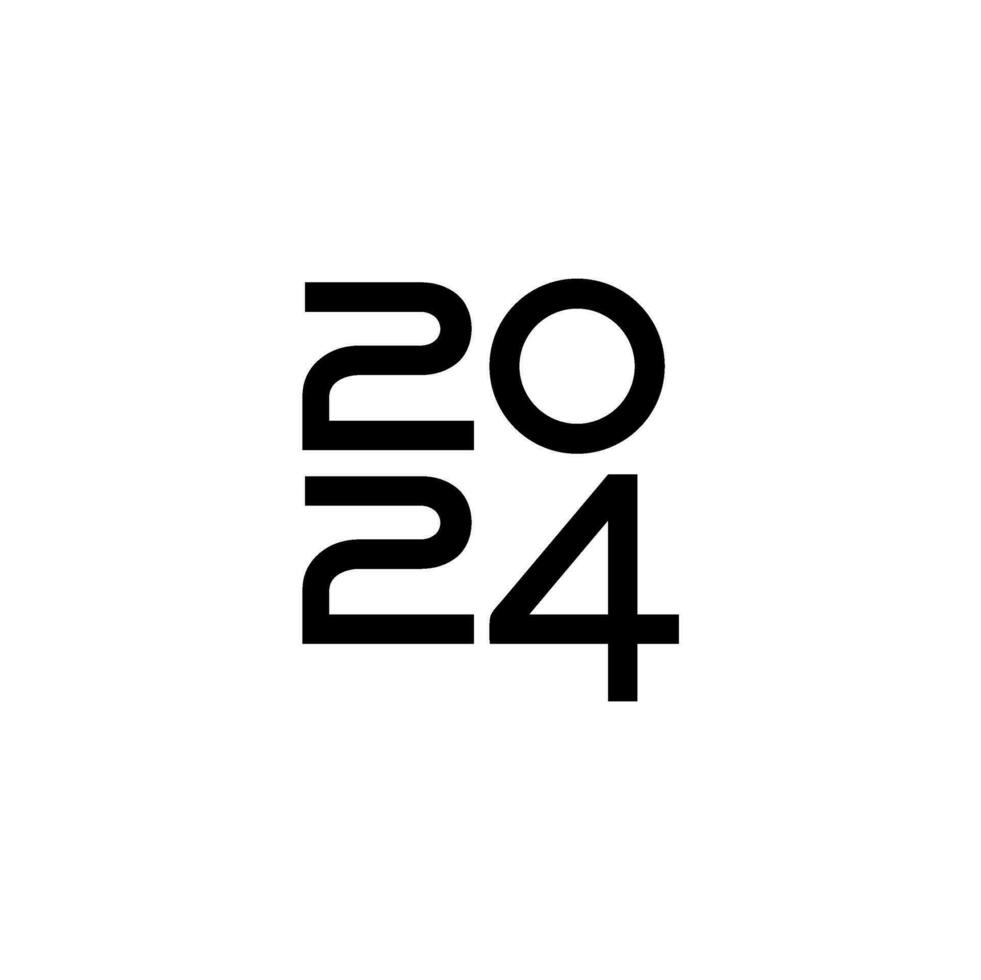 20
24