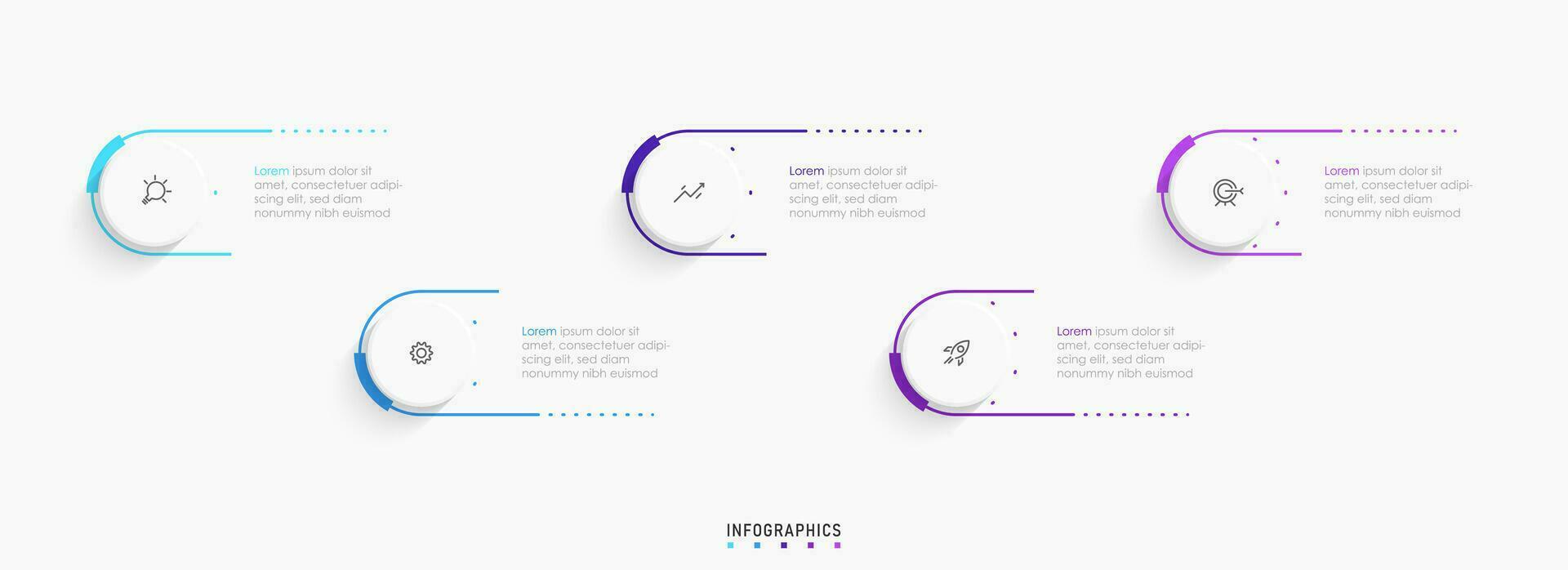 Lorem ipsum dolor sit amet, consectetuer adipiscing elit, sed diam nonummy nibh euismod

Lorem ipsum dolor sit amet, consectetuer adipiscing elit, sed diam nonummy nibh euismod

Lorem ipsum dolor sit amet, consectetuer adipiscing elit, sed diam nonummy nibh euismod

Lorem ipsum dolor sit amet, consectetuer adipiscing elit, sed diam nonummy nibh euismod

Lorem ipsum dolor sit amet, consectetuer adipiscing elit, sed diam nonummy nibh euismod

INFOGRAPHICS