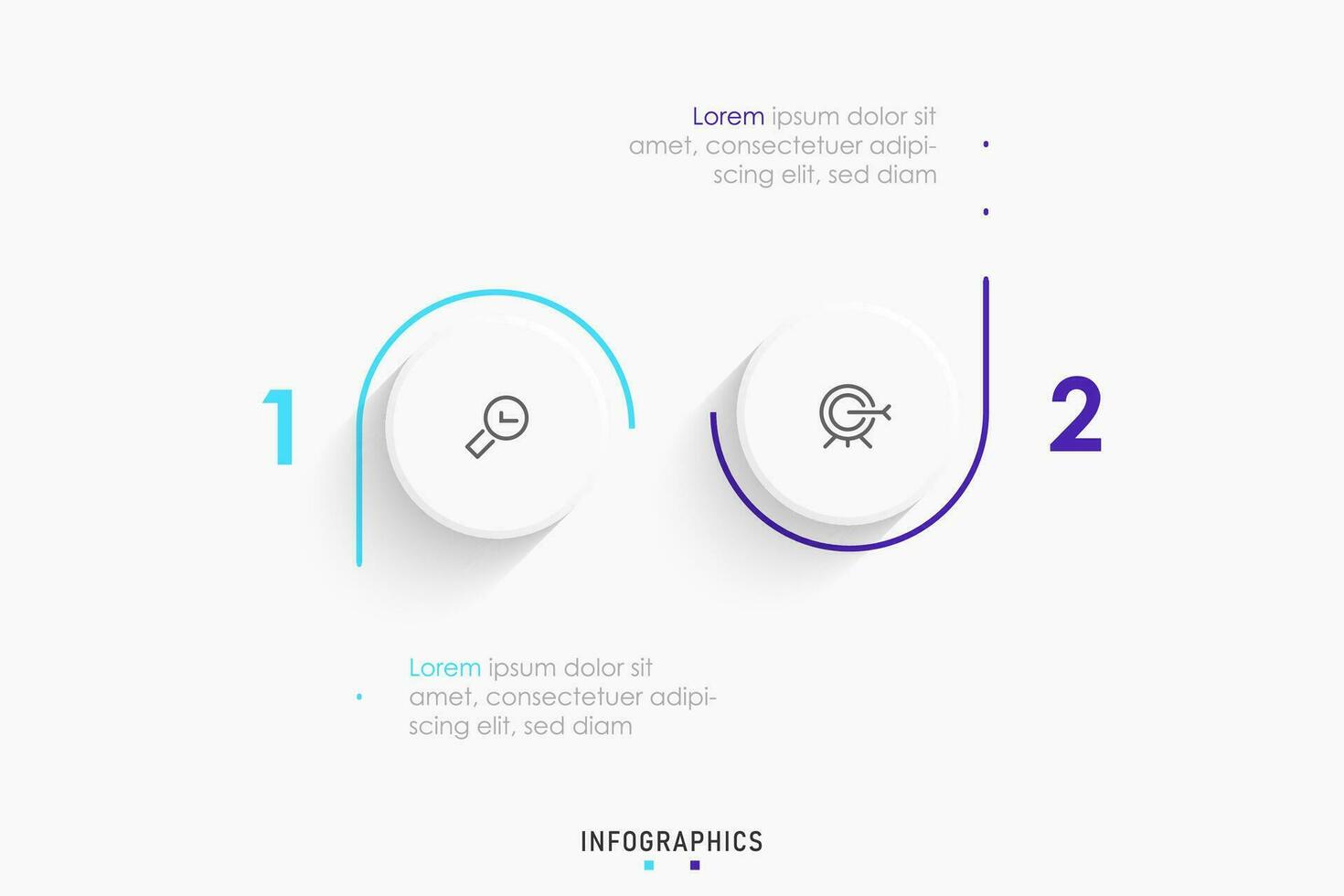 Lorem ipsum dolor sit amet, consectetuer adipiscing elit, sed diam

1

2

Lorem ipsum dolor sit amet, consectetuer adipiscing elit, sed diam

INFOGRAPHICS