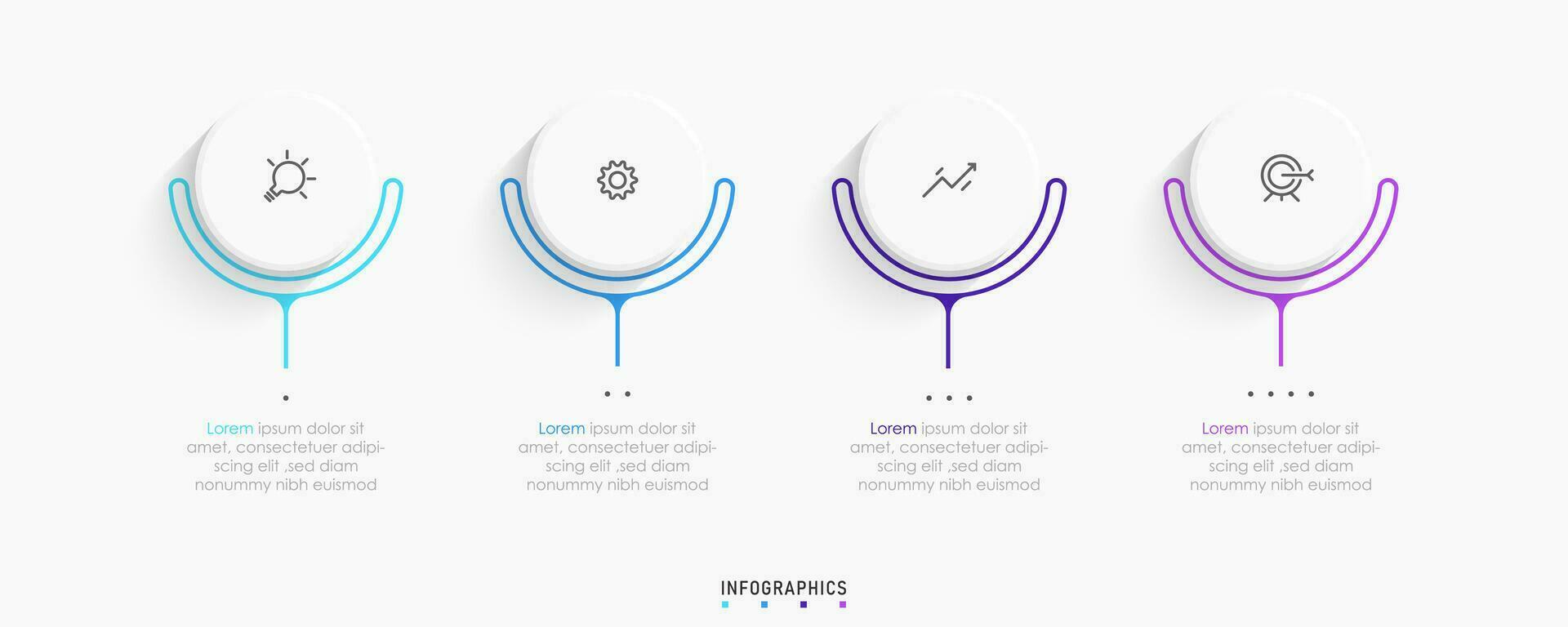 Lorem ipsum dolor sit amet, consectetuer adipiscing elit ,sed diam nonummy nibh euismod

Lorem ipsum dolor sit amet, consectetuer adipiscing elit ,sed diam nonummy nibh euismod

Lorem ipsum dolor sit amet, consectetuer adipiscing elit ,sed diam nonummy nibh euismod

Lorem ipsum dolor sit amet, consectetuer adipiscing elit ,sed diam nonummy nibh euismod

INFOGRAPHICS