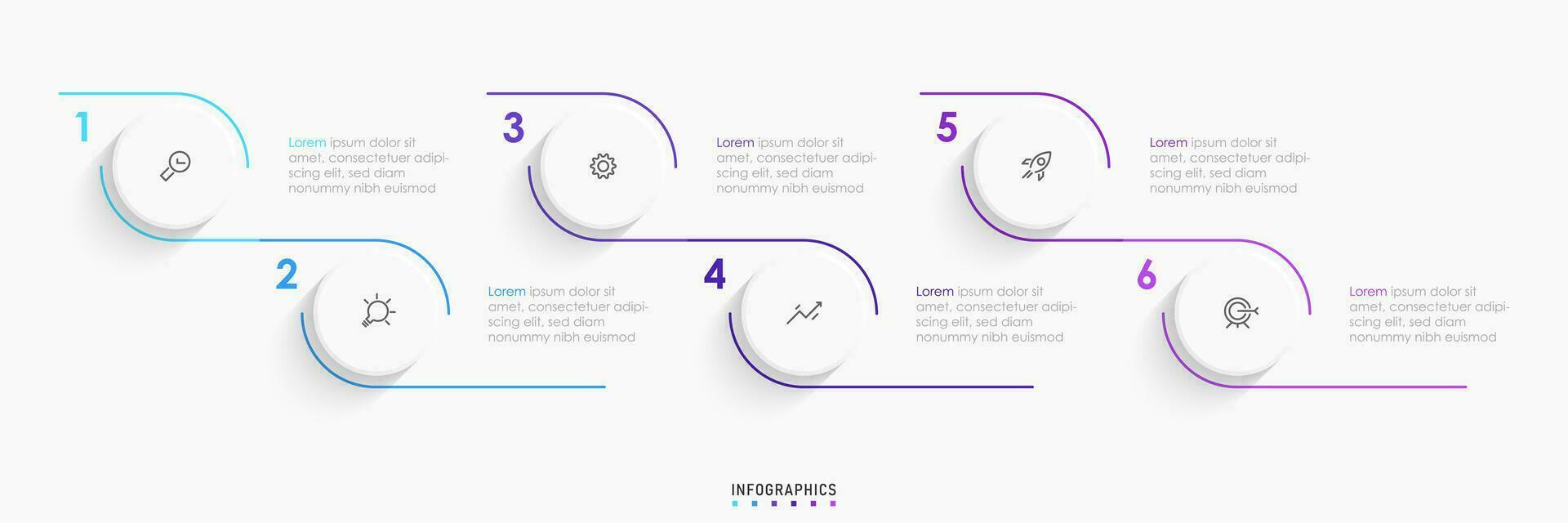 1

Lorem ipsum dolor sit amet, consectetuer adipiscing elit, sed diam nonummy nibh euismod

2

Lorem ipsum dolor sit amet, consectetuer adipiscing elit, sed diam nonummy nibh euismod

3

Lorem ipsum dolor sit amet, consectetuer adipiscing elit, sed diam nonummy nibh euismod

4

Lorem ipsum dolor sit amet, consectetuer adipiscing elit, sed diam nonummy nibh euismod

5

Lorem ipsum dolor sit amet, consectetuer adipiscing elit, sed diam nonummy nibh euismod

6

Lorem ipsum dolor sit amet, consectetuer adipiscing elit, sed diam nonummy nibh euismod

INFOGRAPHICS