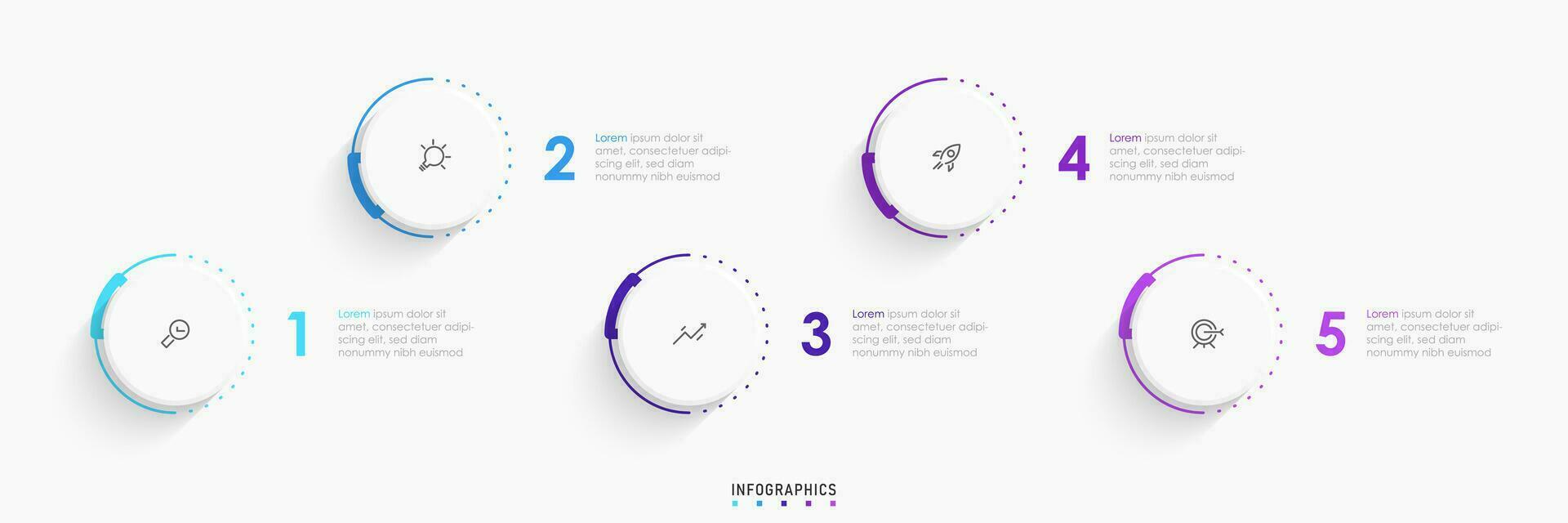 1
Lorem ipsum dolor sit amet, consectetuer adipiscing elit, sed diam nonummy nibh euismod

2
Lorem ipsum dolor sit amet, consectetuer adipiscing elit, sed diam nonummy nibh euismod

3
Lorem ipsum dolor sit amet, consectetuer adipiscing elit, sed diam nonummy nibh euismod

4
Lorem ipsum dolor sit amet, consectetuer adipiscing elit, sed diam nonummy nibh euismod

5
Lorem ipsum dolor sit amet, consectetuer adipiscing elit, sed diam nonummy nibh euismod

INFOGRAPHICS