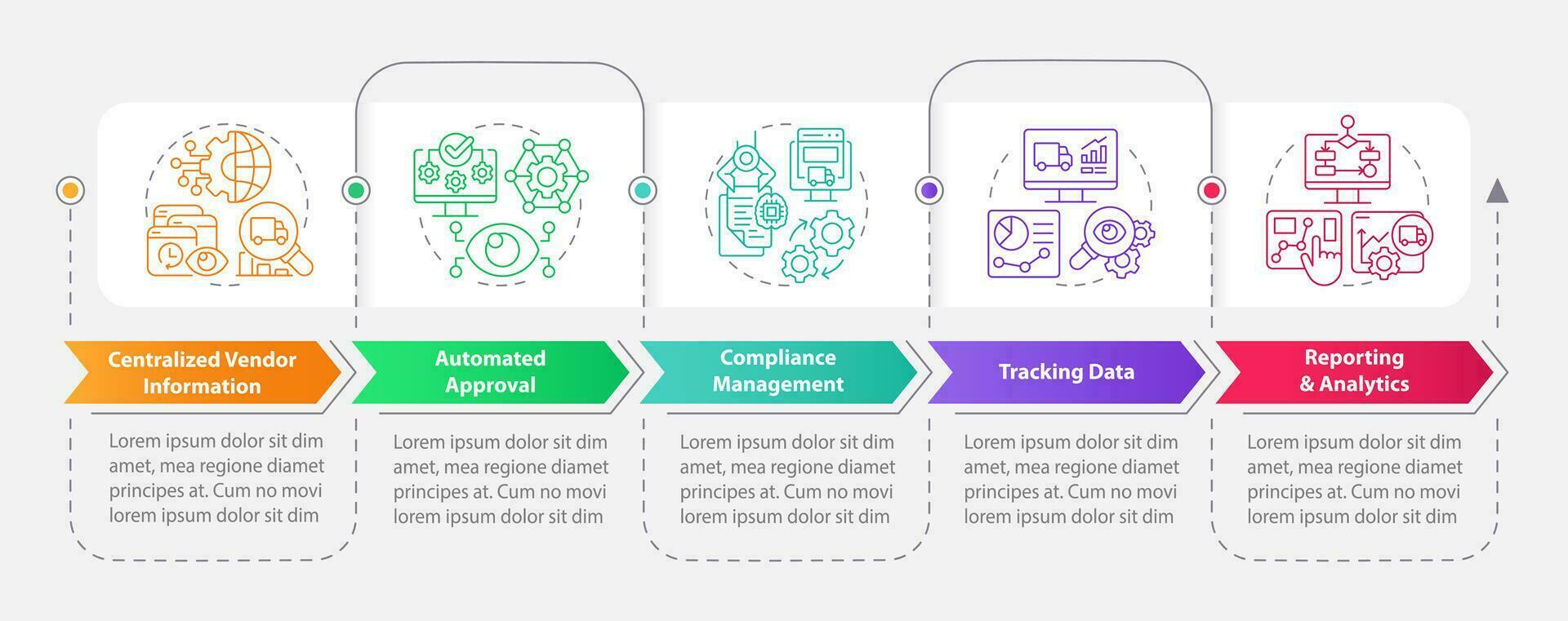 Centralized Vendor Information

Lorem ipsum dolor sit dim amet, mea regione diamet principes at. Cum no movi lorem ipsum dolor sit dim

Automated Approval

Lorem ipsum dolor sit dim amet, mea regione diamet principes at. Cum no movi lorem ipsum dolor sit dim

Compliance Management

Lorem ipsum dolor sit dim amet, mea regione diamet principes at. Cum no movi lorem ipsum dolor sit dim

Tracking Data

Lorem ipsum dolor sit dim amet, mea regione diamet principes at. Cum no movi lorem ipsum dolor sit dim

Reporting & Analytics

Lorem ipsum dolor sit dim amet, mea regione diamet principes at. Cum no movi lorem ipsum dolor sit dim