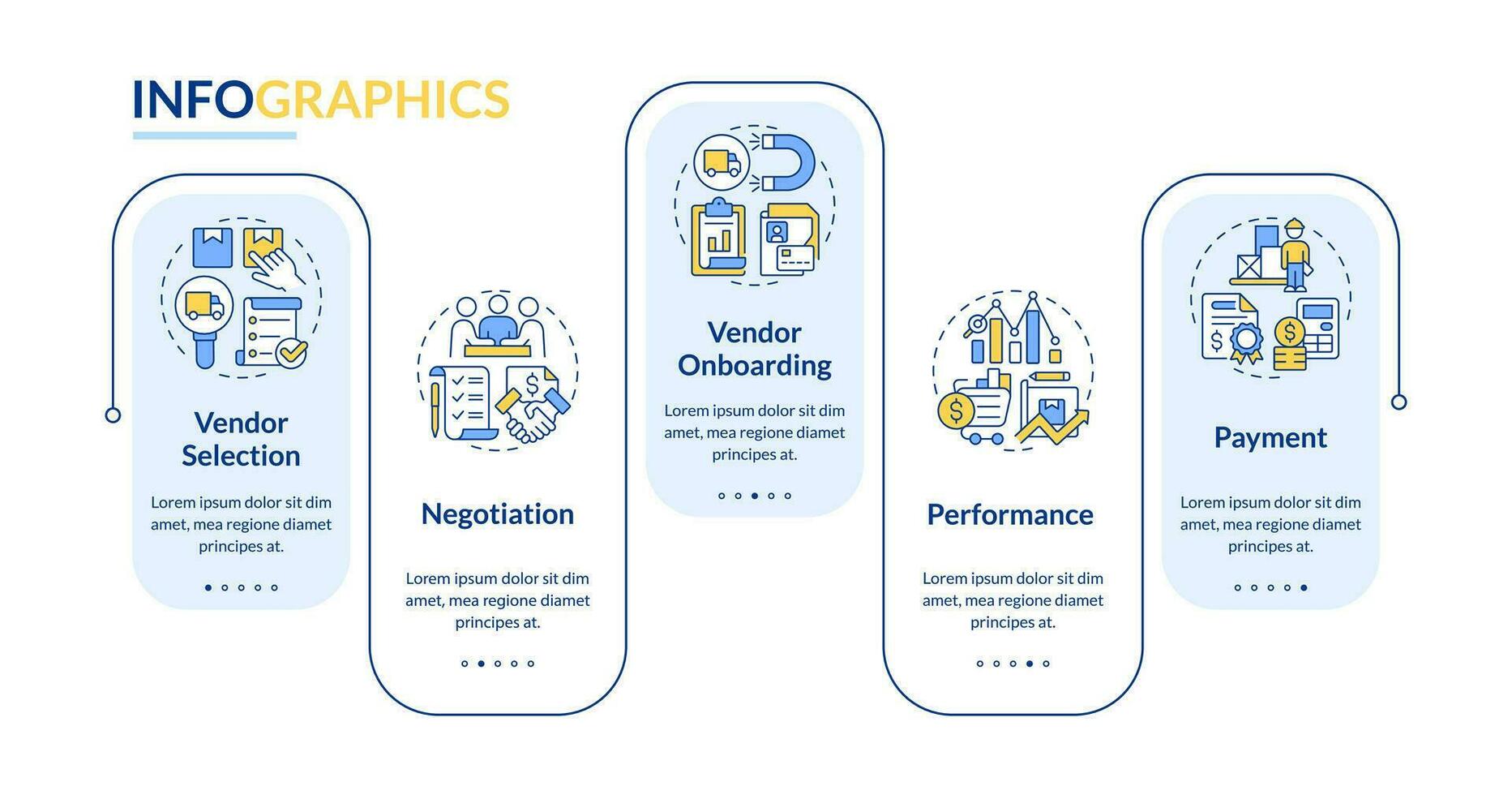 INFOGRAPHICS

Vendor Selection

Lorem ipsum dolor sit dim amet, mea regione diamet principes at.

Negotiation

Lorem ipsum dolor sit dim amet, mea regione diamet principes at.

Vendor Onboarding

Lorem ipsum dolor sit dim amet, mea regione diamet principes at.

Performance

Lorem ipsum dolor sit dim amet, mea regione diamet principes at.

Payment

Lorem ipsum dolor sit dim amet, mea regione diamet principes at.