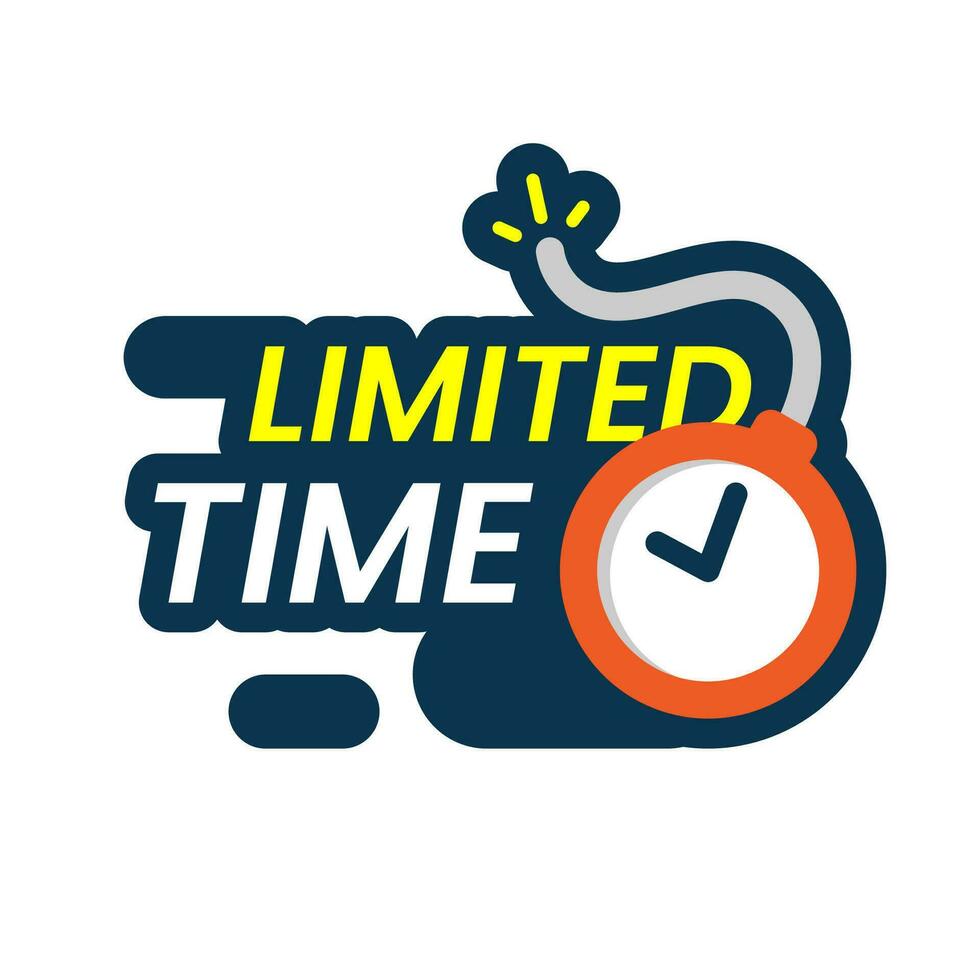 LIMITED
TIME