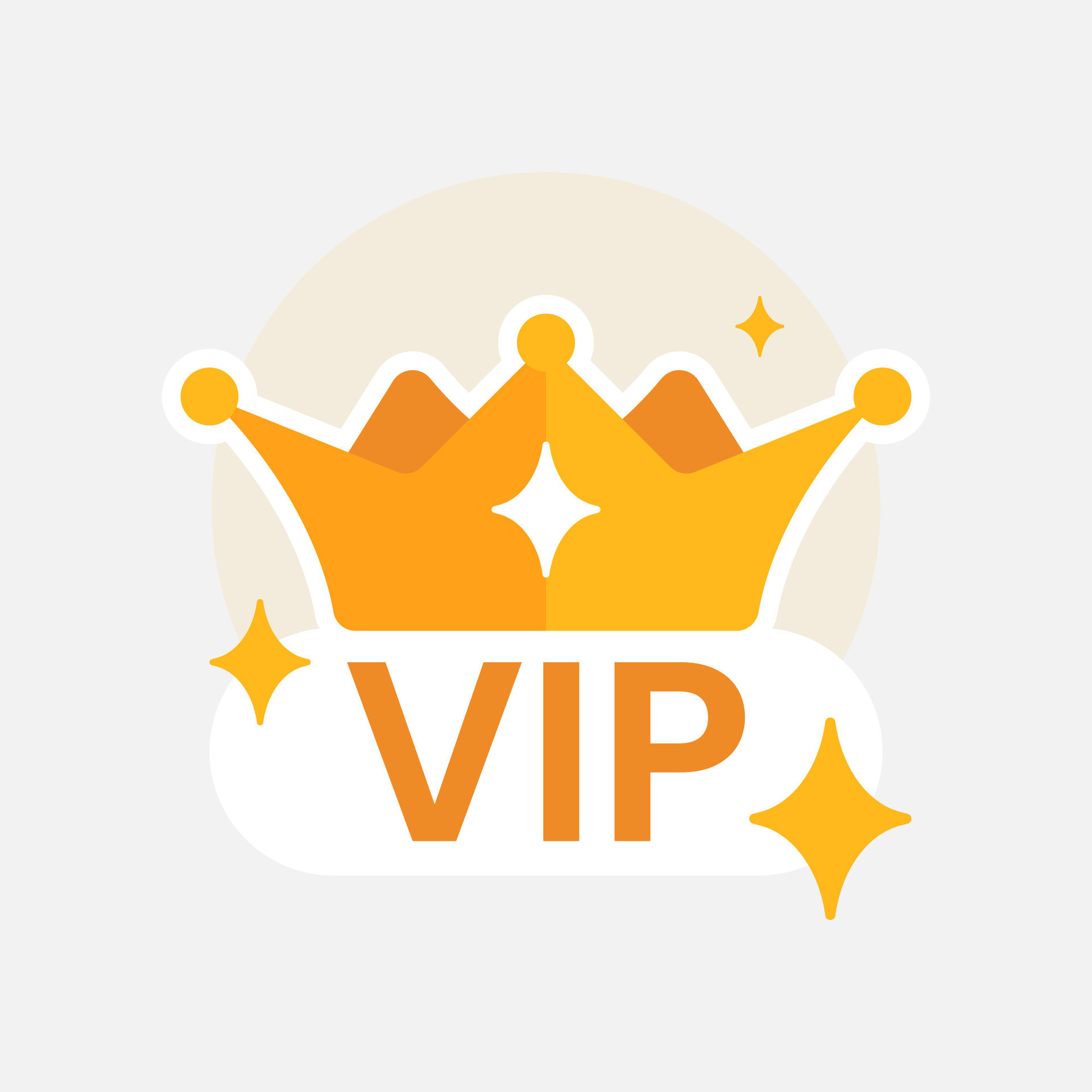 VIP