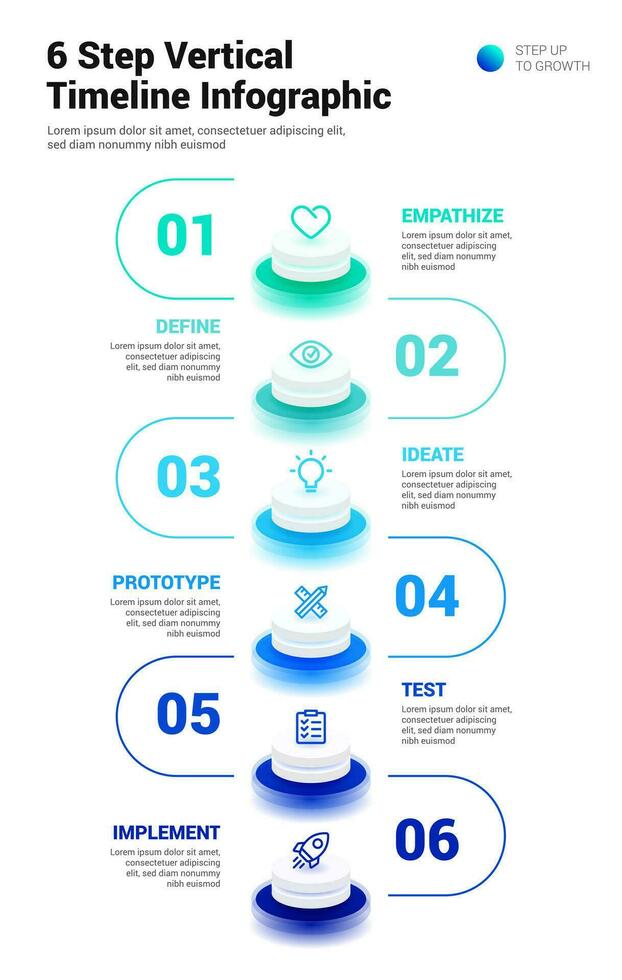 6 Step Vertical Timeline Infographic

STEP UP TO GROWTH

Lorem ipsum dolor sit amet, consectetuer adipiscing elit, sed diam nonummy nibh euismod

01

EMPATHIZE
Lorem ipsum dolor sit amet, consectetuer adipiscing elit, sed diam nonummy nibh euismod

DEFINE
Lorem ipsum dolor sit amet, consectetuer adipiscing elit, sed diam nonummy nibh euismod

02

03

IDEATE
Lorem ipsum dolor sit amet, consectetuer adipiscing elit, sed diam nonummy nibh euismod

PROTOTYPE
Lorem ipsum dolor sit amet, consectetuer adipiscing elit, sed diam nonummy nibh euismod

04

05

TEST
Lorem ipsum dolor sit amet, consectetuer adipiscing elit, sed diam nonummy nibh euismod

IMPLEMENT
Lorem ipsum dolor sit amet, consectetuer adipiscing elit, sed diam nonummy nibh euismod

06