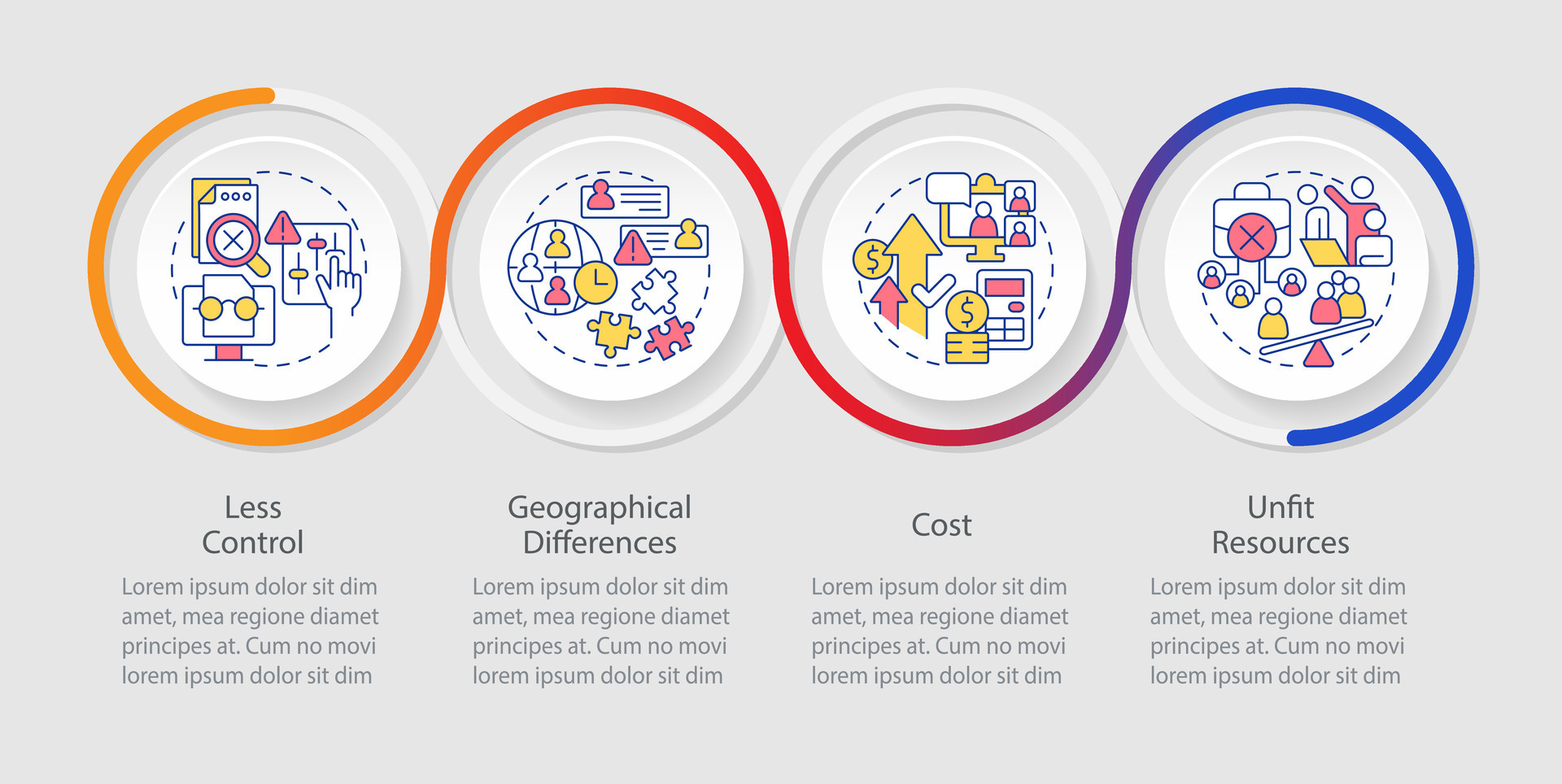 Less Control

Lorem ipsum dolor sit dim amet, mea regione diamet principes at. Cum no movi lorem ipsum dolor sit dim

Geographical Differences

Lorem ipsum dolor sit dim amet, mea regione diamet principes at. Cum no movi lorem ipsum dolor sit dim

Cost

Lorem ipsum dolor sit dim amet, mea regione diamet principes at. Cum no movi lorem ipsum dolor sit dim

Unfit Resources

Lorem ipsum dolor sit dim amet, mea regione diamet principes at. Cum no movi lorem ipsum dolor sit dim