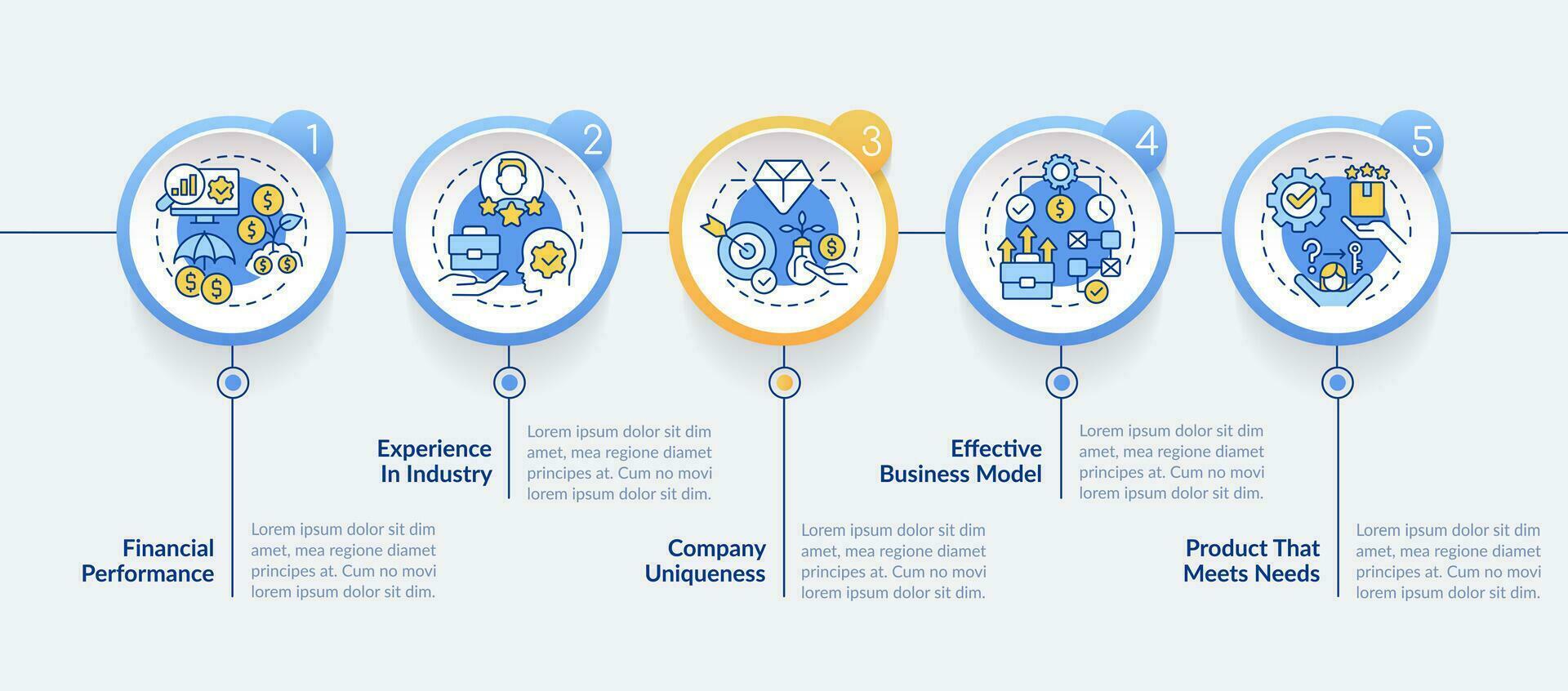 1

Financial Performance

Lorem ipsum dolor sit dim amet, mea regione diamet principes at. Cum no movi lorem ipsum dolor sit dim.

2

Experience In Industry

Lorem ipsum dolor sit dim amet, mea regione diamet principes at. Cum no movi lorem ipsum dolor sit dim.

3

Company Uniqueness

Lorem ipsum dolor sit dim amet, mea regione diamet principes at. Cum no movi lorem ipsum dolor sit dim.

4

Effective Business Model

Lorem ipsum dolor sit dim amet, mea regione diamet principes at. Cum no movi lorem ipsum dolor sit dim.

5

Product That Meets Needs

Lorem ipsum dolor sit dim amet, mea regione diamet principes at. Cum no movi lorem ipsum dolor sit dim.